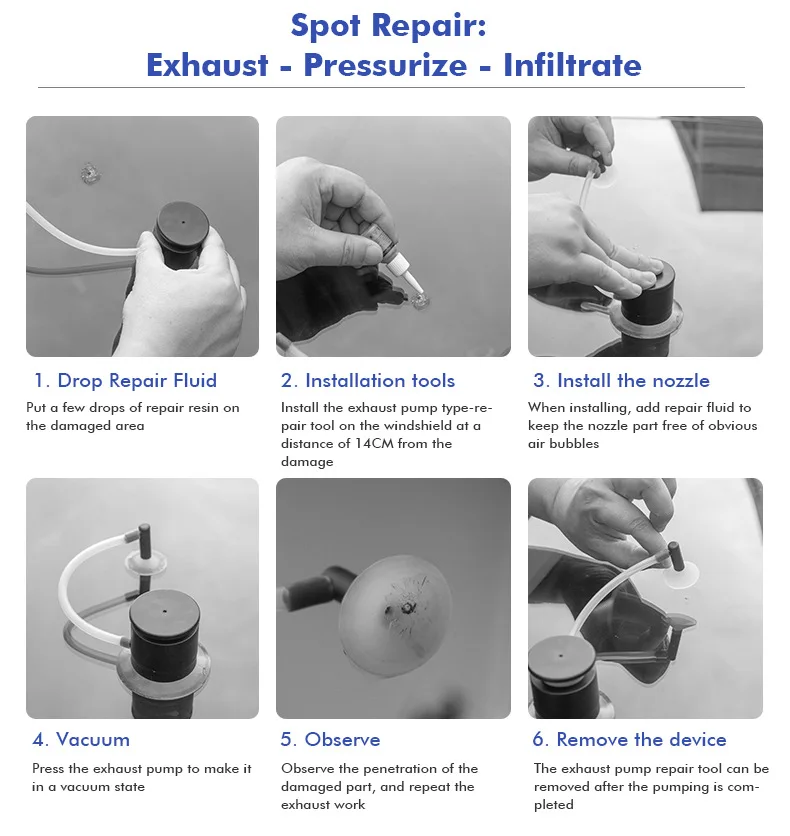 Spot Repair:
Exhaust - Pressurize - Infiltrate

1. Drop Repair Fluid
Put a few drops of repair resin on the damaged area

2. Installation tools
Install the exhaust pump type-repair tool on the windshield at a distance of 14CM from the damage

3. Install the nozzle
When installing, add repair fluid to keep the nozzle part free of obvious air bubbles

4. Vacuum
Press the exhaust pump to make it in a vacuum state

5. Observe
Observe the penetration of the damaged part, and repeat the exhaust work

6. Remove the device
The exhaust pump repair tool can be removed after the pumping is completed