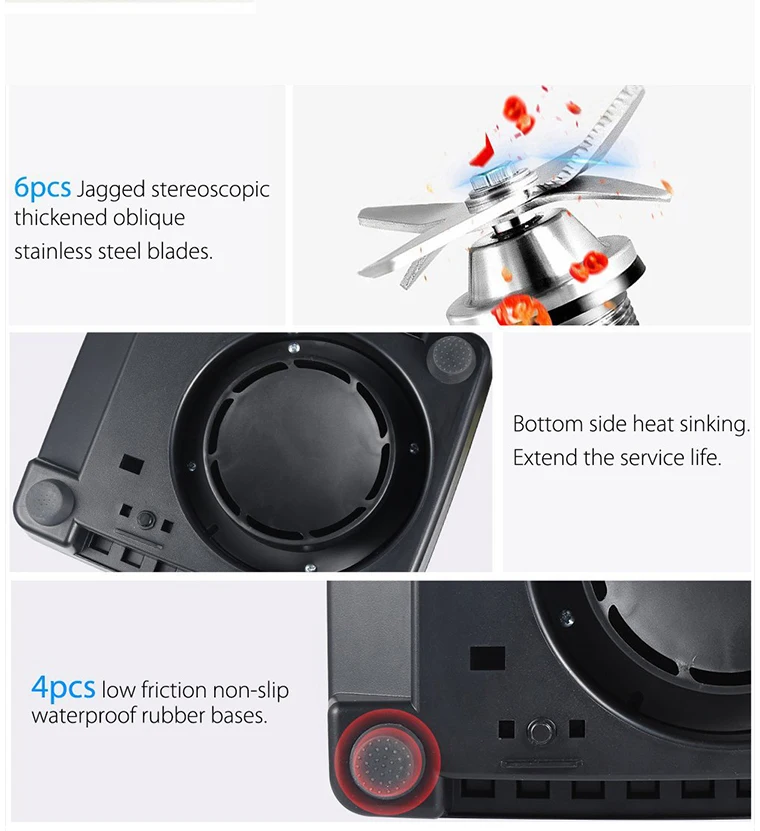 6pcs Jagged stereoscopic thickened oblique stainless steel blades.

Bottom side heat sinking. Extend the service life.

4pcs low friction non-slip waterproof rubber bases.