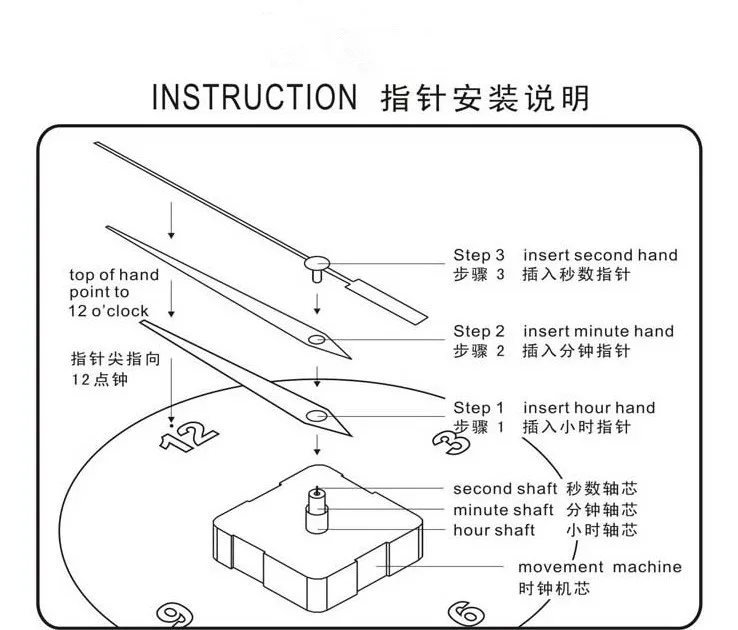 INSTRUCTION 指针安装说明

top of hand point to 12 o'clock

指针尖指向 12点钟

Step 3 insert second hand
步骤 3 插入秒数指针

Step 2 insert minute hand
步骤 2 插入分钟指针

Step 1 insert hour hand
步骤 1 插入小时指针

12

3

second shaft 秒数轴芯
minute shaft 分钟轴芯
hour shaft 小时轴芯

movement machine
时钟机芯

9

6