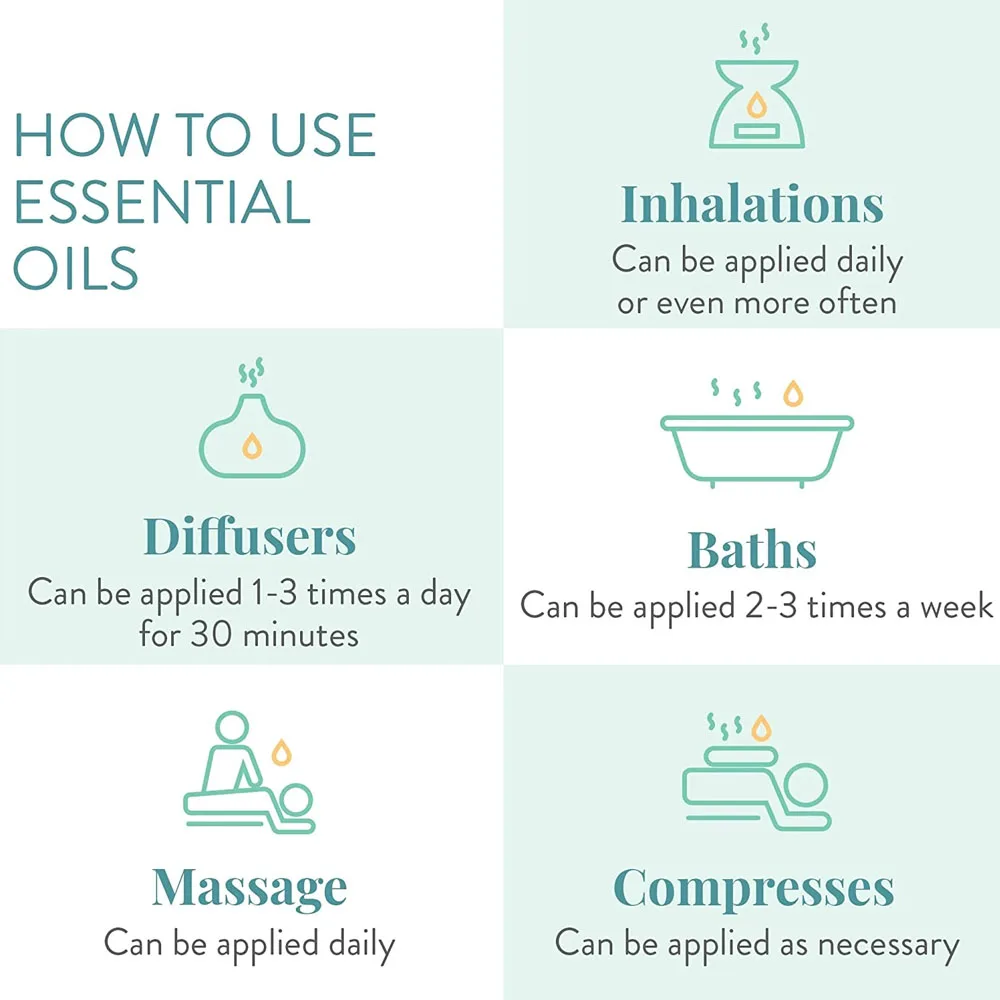 HOW TO USE ESSENTIAL OILS

Inhalations
Can be applied daily or even more often

Diffusers
Can be applied 1-3 times a day for 30 minutes

Baths
Can be applied 2-3 times a week

Massage
Can be applied daily

Compresses
Can be applied as necessary