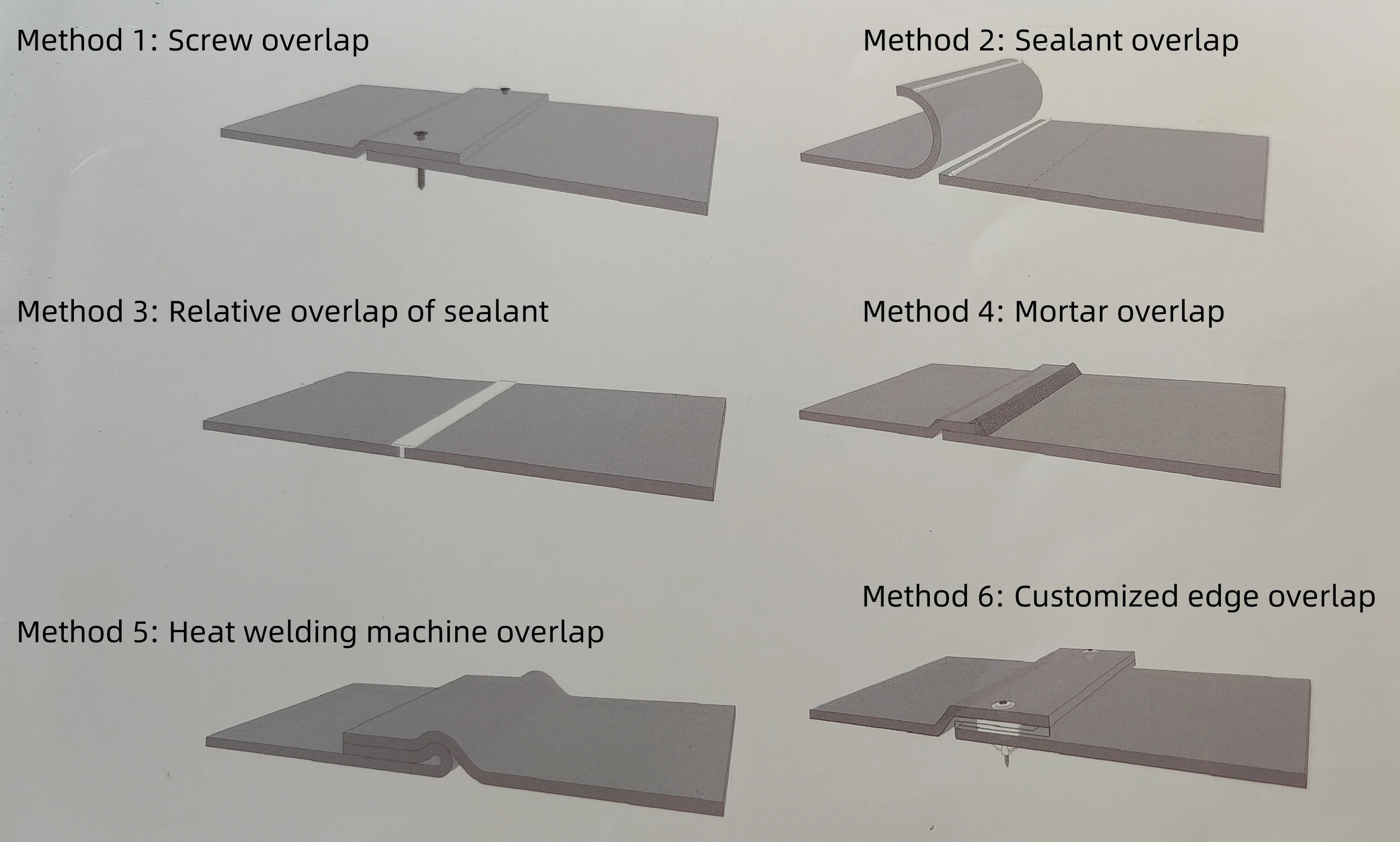 Method 1: Screw overlap

Method 2: Sealant overlap

Method 3: Relative overlap of sealant

Method 4: Mortar overlap

Method 5: Heat welding machine overlap

Method 6: Customized edge overlap