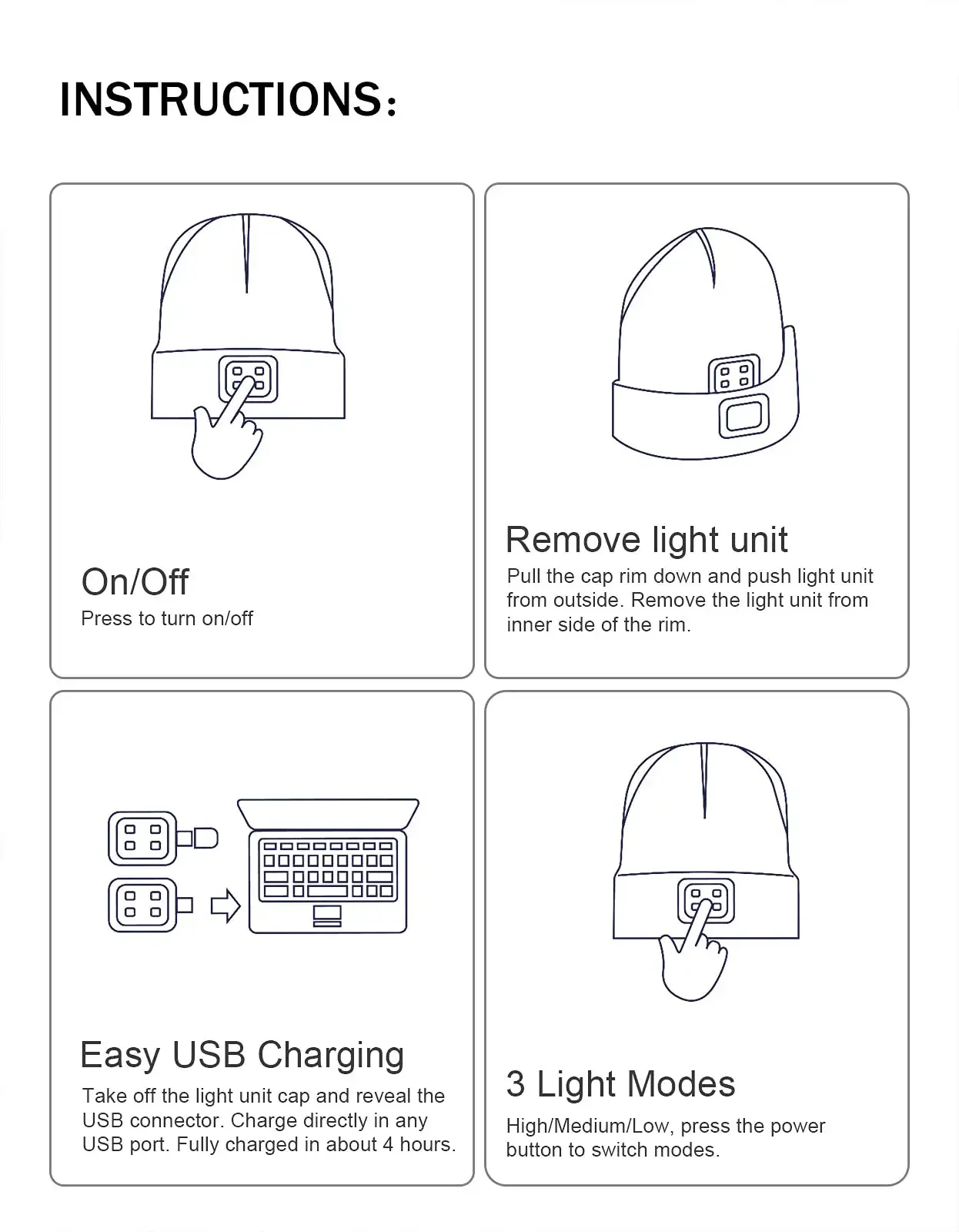 INSTRUCTIONS:

On/Off
Press to turn on/off

Remove light unit
Pull the cap rim down and push light unit from outside. Remove the light unit from inner side of the rim.

Easy USB Charging
Take off the light unit cap and reveal the USB connector. Charge directly in any USB port. Fully charged in about 4 hours.

3 Light Modes
High/Medium/Low, press the power button to switch modes.