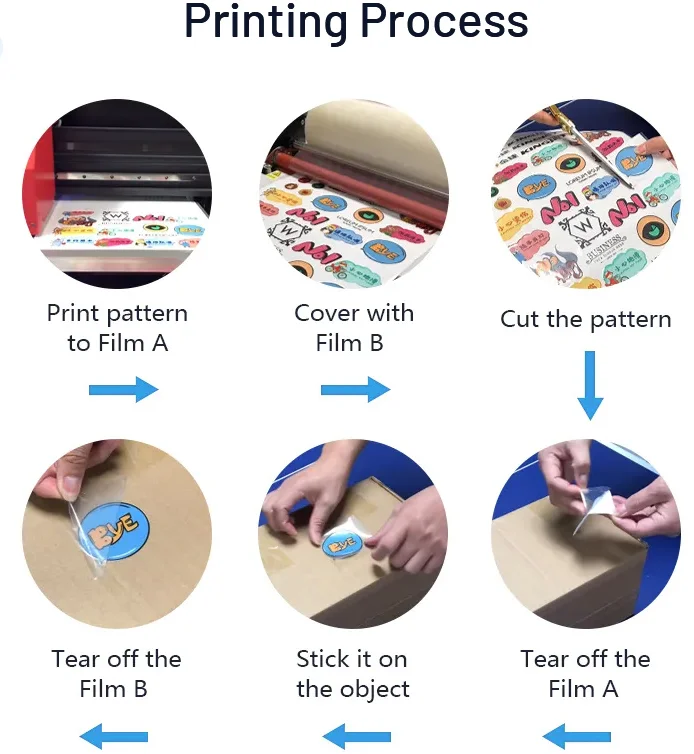 Printing Process

Print pattern to Film A

Cover with Film B

Cut the pattern

Tear off the Film B

Stick it on the object

Tear off the Film A