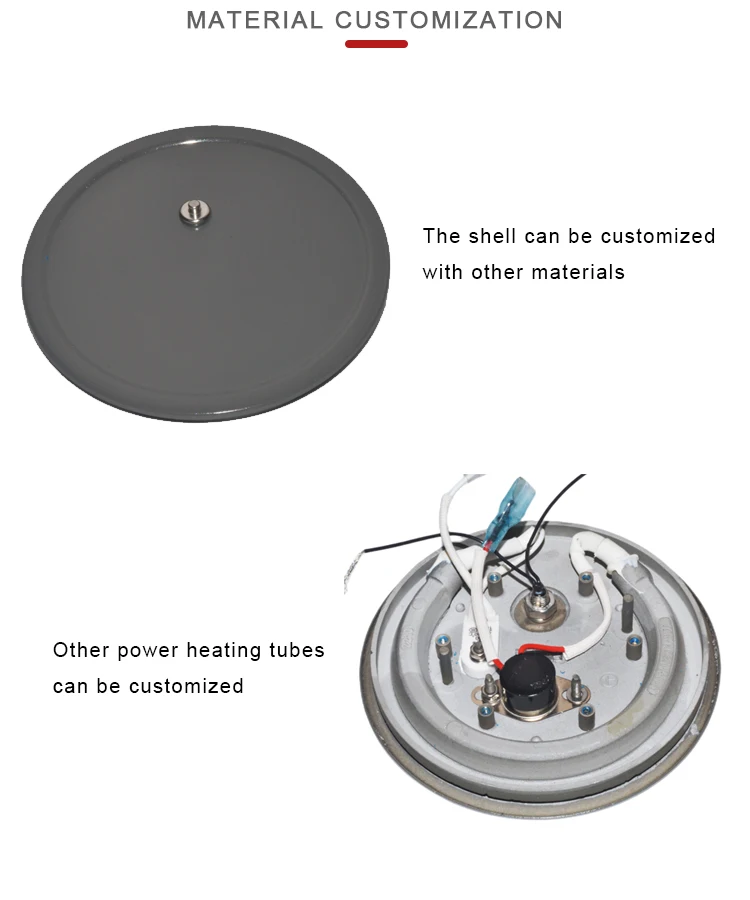 MATERIAL CUSTOMIZATION

The shell can be customized with other materials

Other power heating tubes can be customized