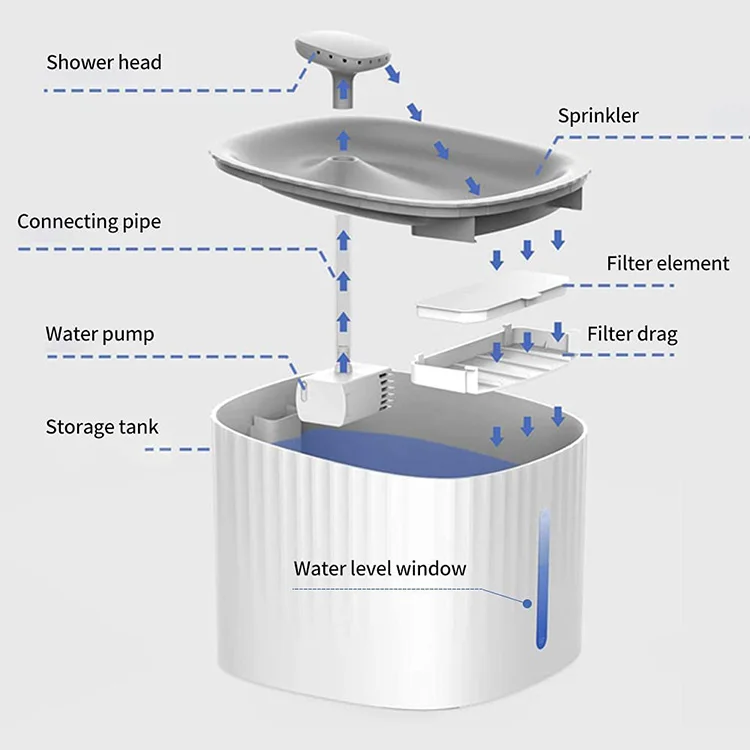 Shower head

Sprinkler

Connecting pipe

Filter element

Water pump

Filter drag

Storage tank

Water level window