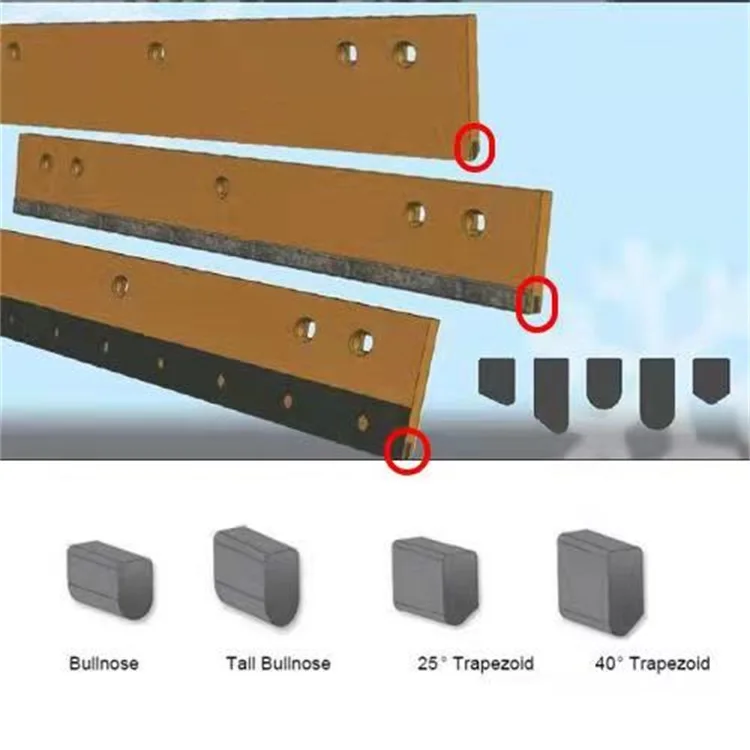 Bullnose
Tall Bullnose
25° Trapezoid
40° Trapezoid