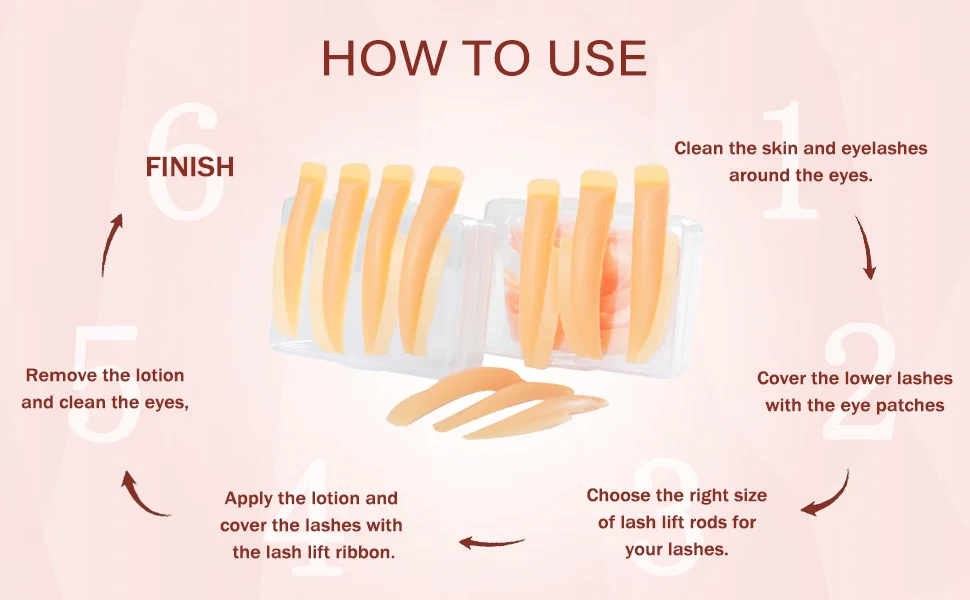 HOW TO USE

1
Clean the skin and eyelashes around the eyes.

2
Cover the lower lashes with the eye patches

3
Choose the right size of lash lift rods for your lashes.

4
Apply the lotion and cover the lashes with the lash lift ribbon.

5
Remove the lotion and clean the eyes,

6
FINISH