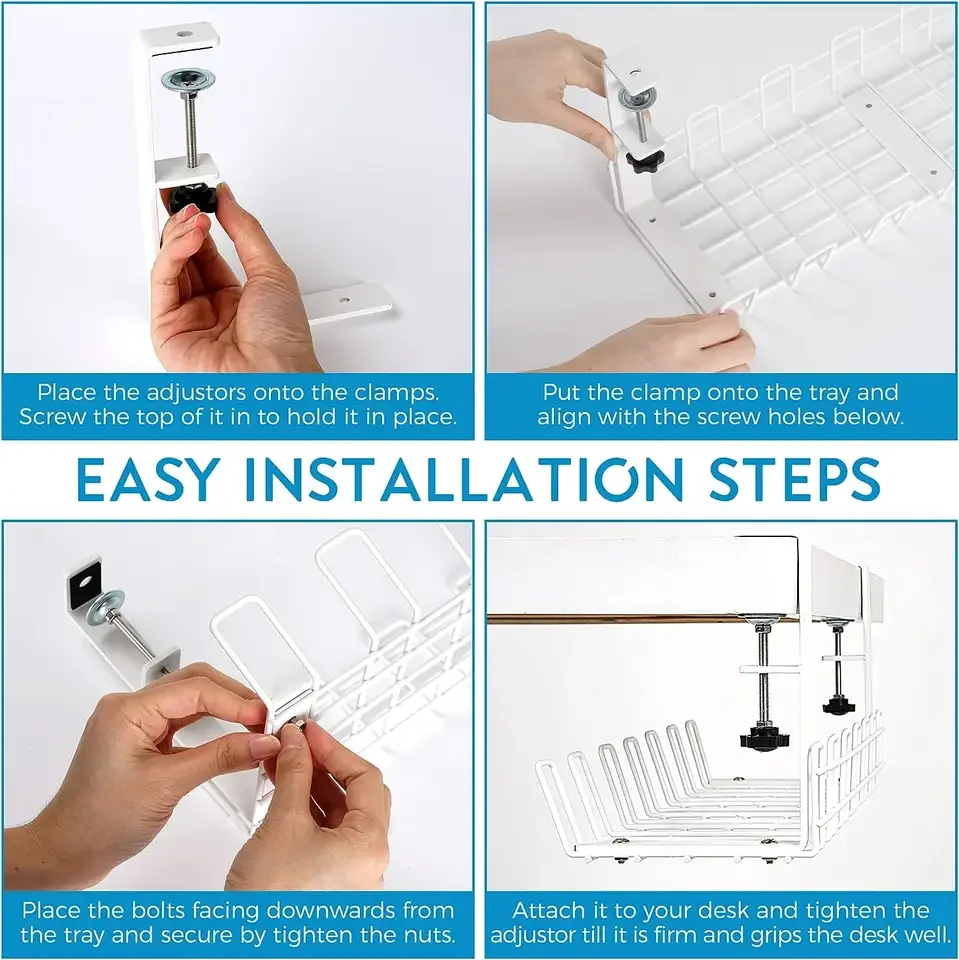 Place the adjustors onto the clamps. Screw the top of it in to hold it in place.

Put the clamp onto the tray and align with the screw holes below.

EASY INSTALLATION STEPS

Place the bolts facing downwards from the tray and secure by tighten the nuts.

Attach it to your desk and tighten the adjustor till it is firm and grips the desk well.