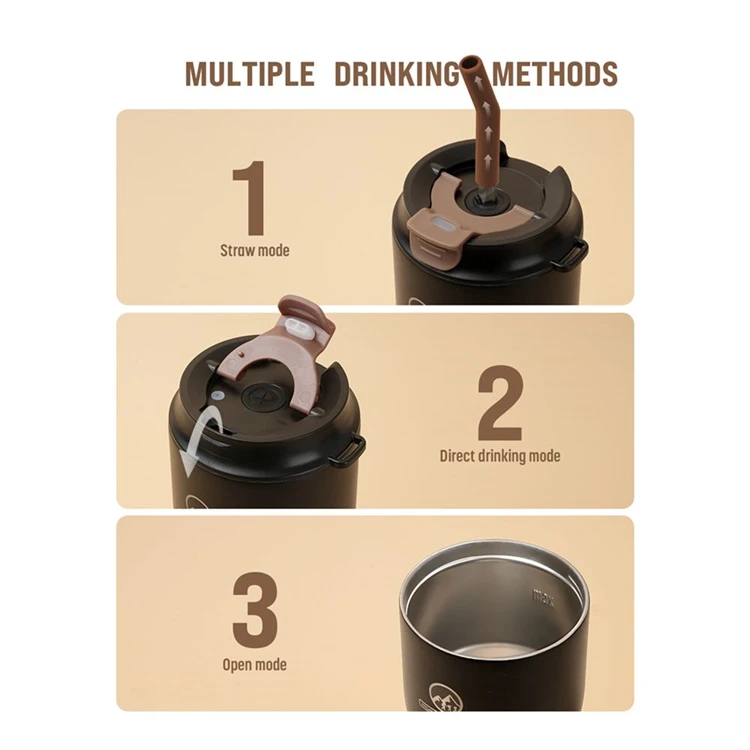 MULTIPLE DRINKING METHODS

1
Straw mode

2
Direct drinking mode

3
Open mode

max