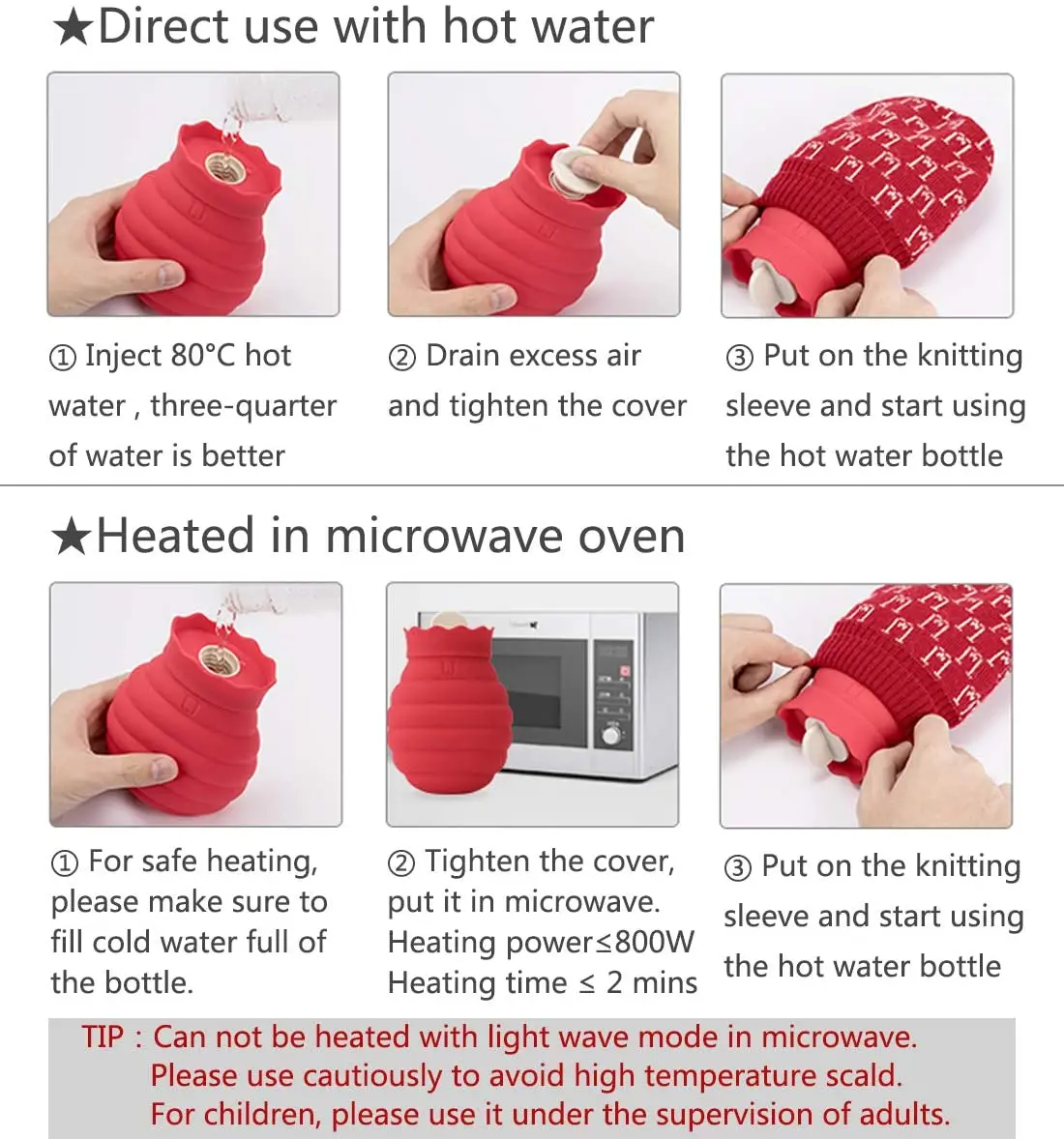 ★Direct use with hot water

① Inject 80°C hot water , three-quarter of water is better

② Drain excess air and tighten the cover

③ Put on the knitting sleeve and start using the hot water bottle

★Heated in microwave oven

① For safe heating, please make sure to fill cold water full of the bottle.

② Tighten the cover, put it in microwave. Heating power≤800W Heating time ≤ 2 mins

③ Put on the knitting sleeve and start using the hot water bottle

TIP : Can not be heated with light wave mode in microwave.
Please use cautiously to avoid high temperature scald.
For children, please use it under the supervision of adults.