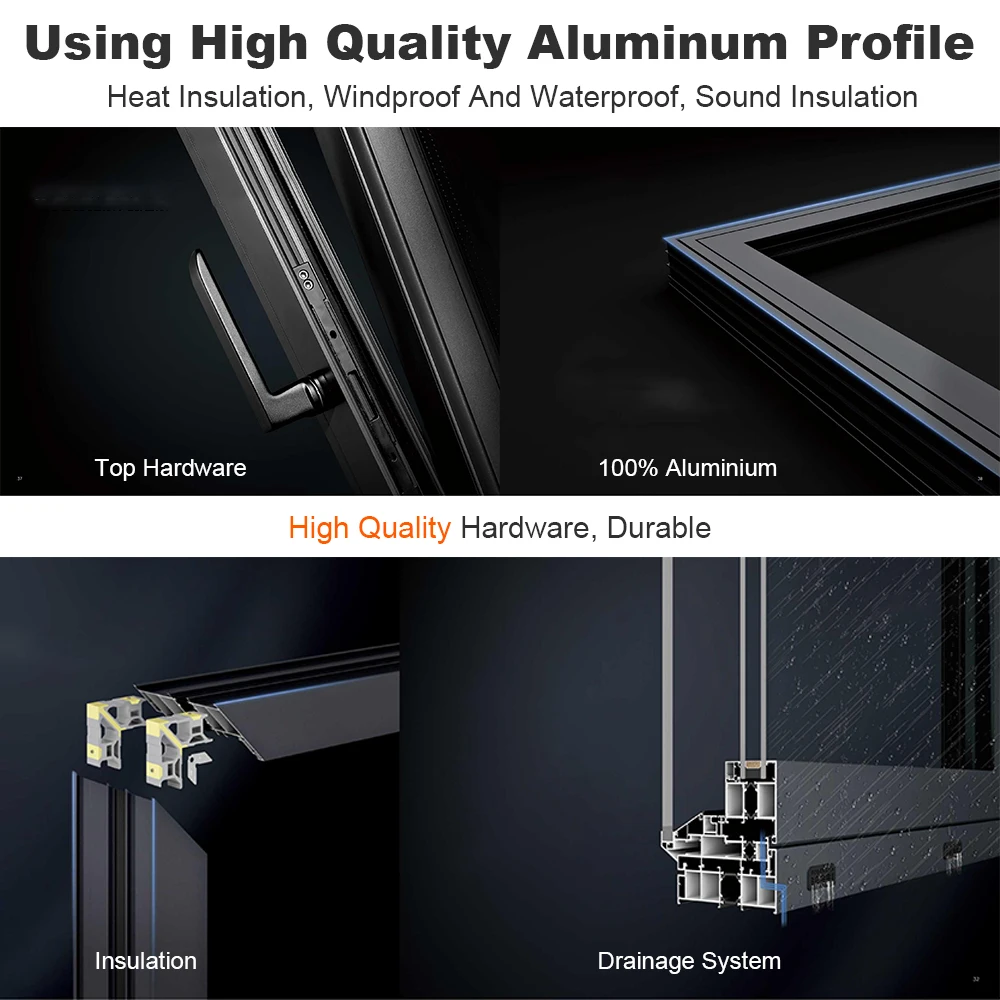 Using High Quality Aluminum Profile

Heat Insulation, Windproof And Waterproof, Sound Insulation

Top Hardware

100% Aluminium

High Quality Hardware, Durable

Insulation

Drainage System