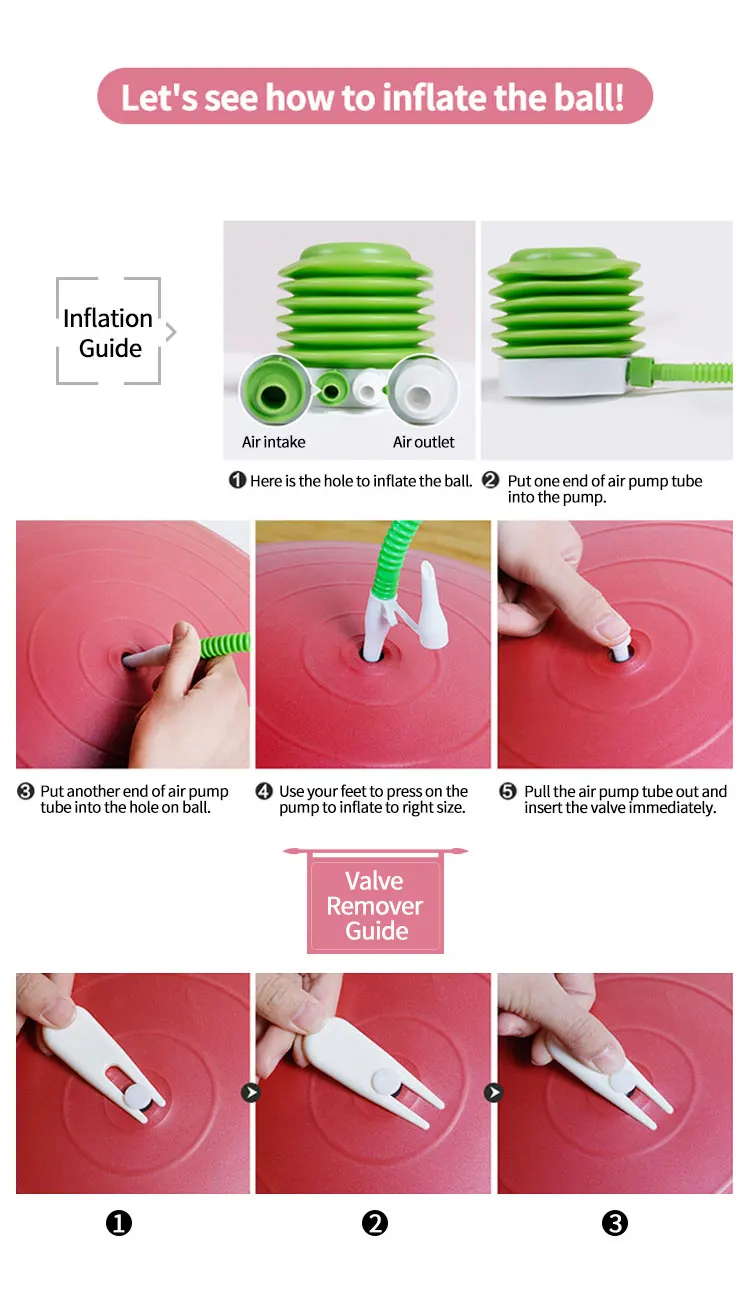 Let's see how to inflate the ball!

Inflation Guide

Air intake

Air outlet

❶ Here is the hole to inflate the ball.

❷ Put one end of air pump tube into the pump.

❸ Put another end of air pump tube into the hole on ball.

❹ Use your feet to press on the pump to inflate to right size.

❺ Pull the air pump tube out and insert the valve immediately.

Valve Remover Guide

❶

❷

❸