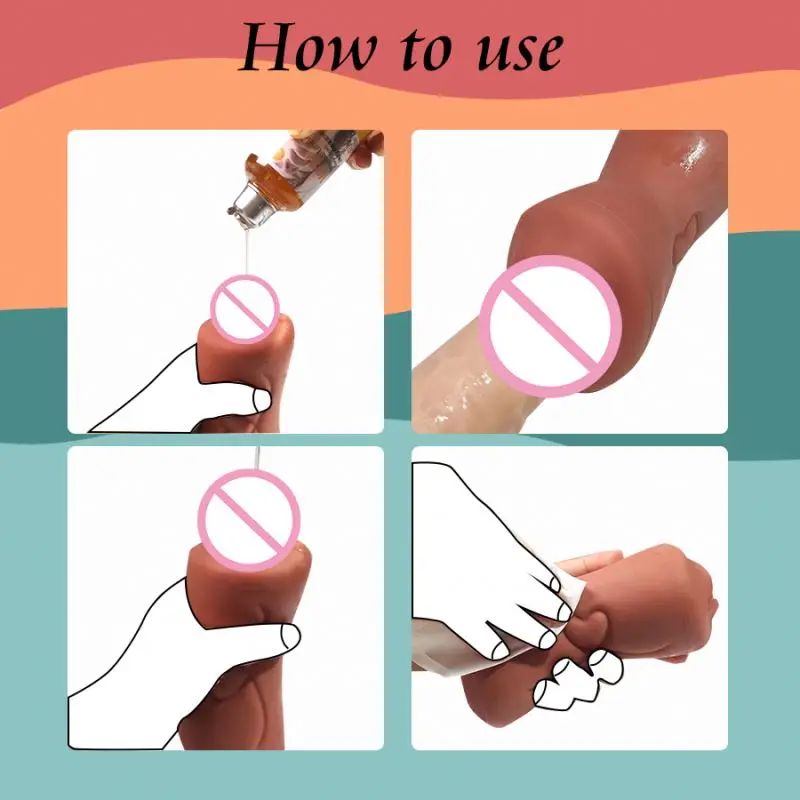 How to use