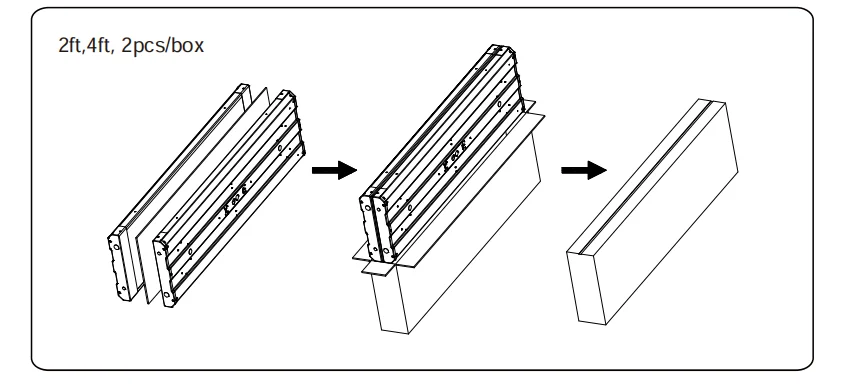 2ft,4ft, 2pcs/box