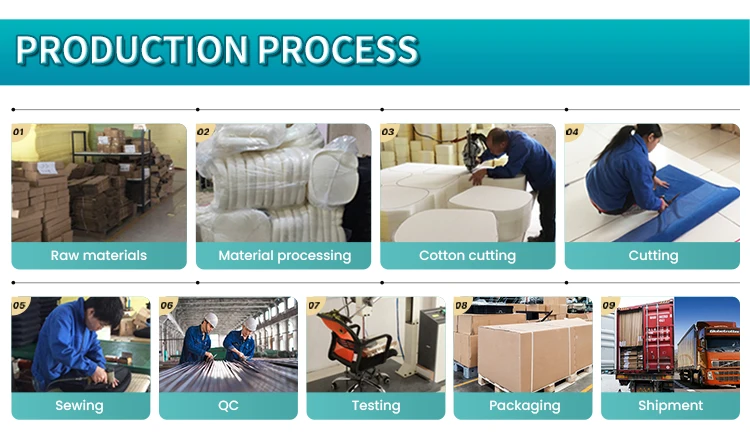 PRODUCTION PROCESS

01 Raw materials

02 Material processing

03 Cotton cutting

04 Cutting

05 Sewing

06 QC

07 Testing

08 Packaging

09 Shipment