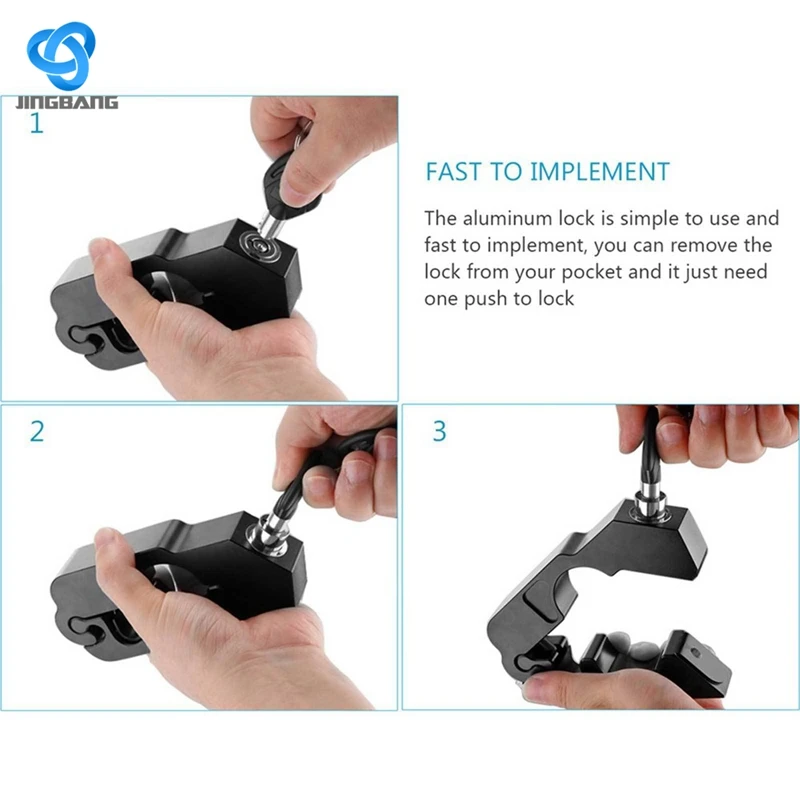 JINGBANG

1

FAST TO IMPLEMENT

The aluminum lock is simple to use and fast to implement, you can remove the lock from your pocket and it just need one push to lock

2

3