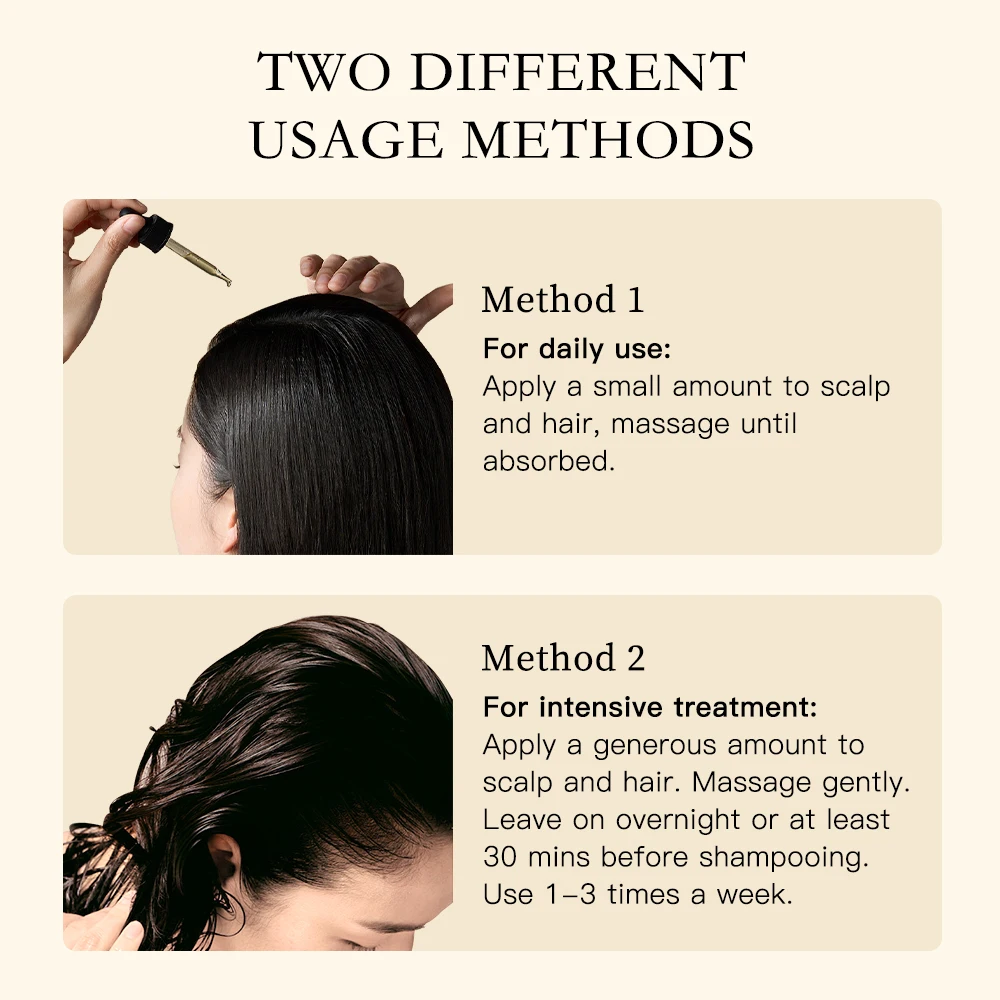 TWO DIFFERENT USAGE METHODS

Method 1

For daily use:
Apply a small amount to scalp and hair, massage until absorbed.

Method 2

For intensive treatment:
Apply a generous amount to scalp and hair. Massage gently. Leave on overnight or at least 30 mins before shampooing. Use 1–3 times a week.