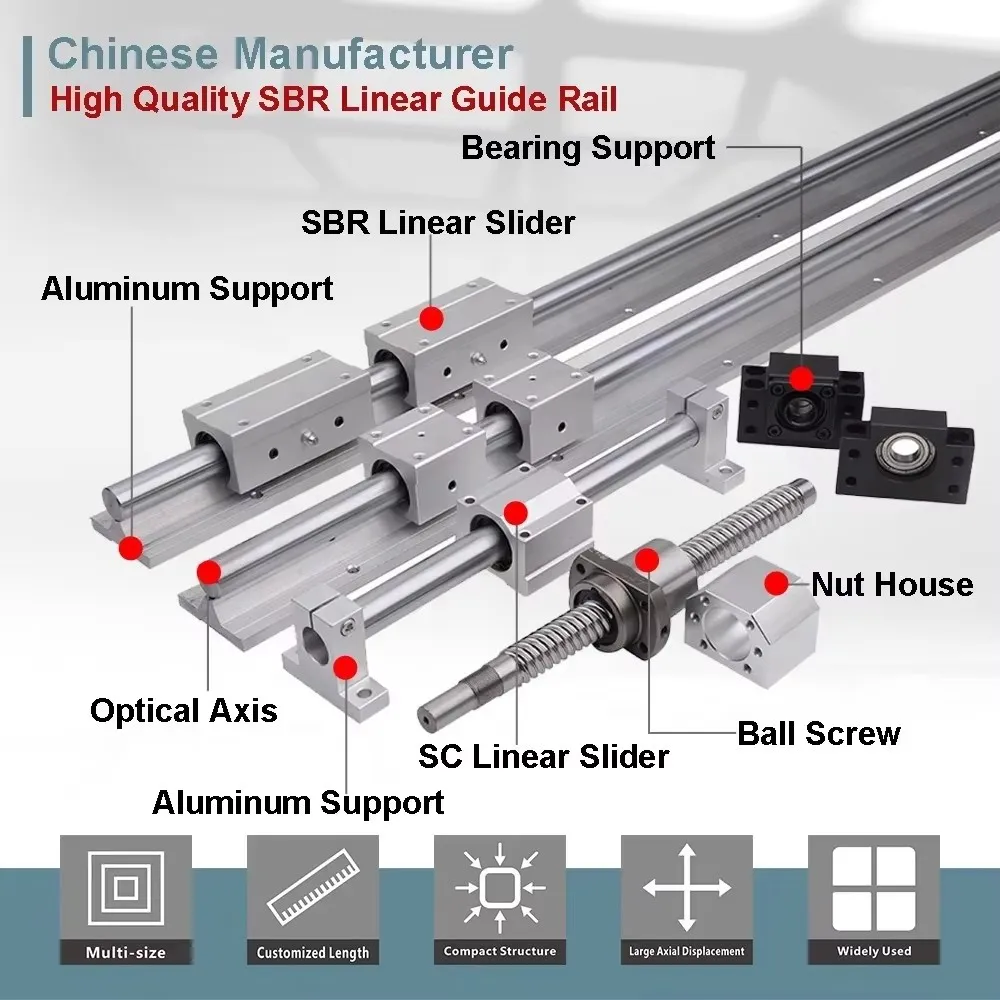 Chinese Manufacturer
High Quality SBR Linear Guide Rail

Bearing Support

SBR Linear Slider

Aluminum Support

Nut House

Optical Axis

Ball Screw

SC Linear Slider

Aluminum Support

Multi-size

Customized Length

Compact Structure

Large Axial Displacement

Widely Used