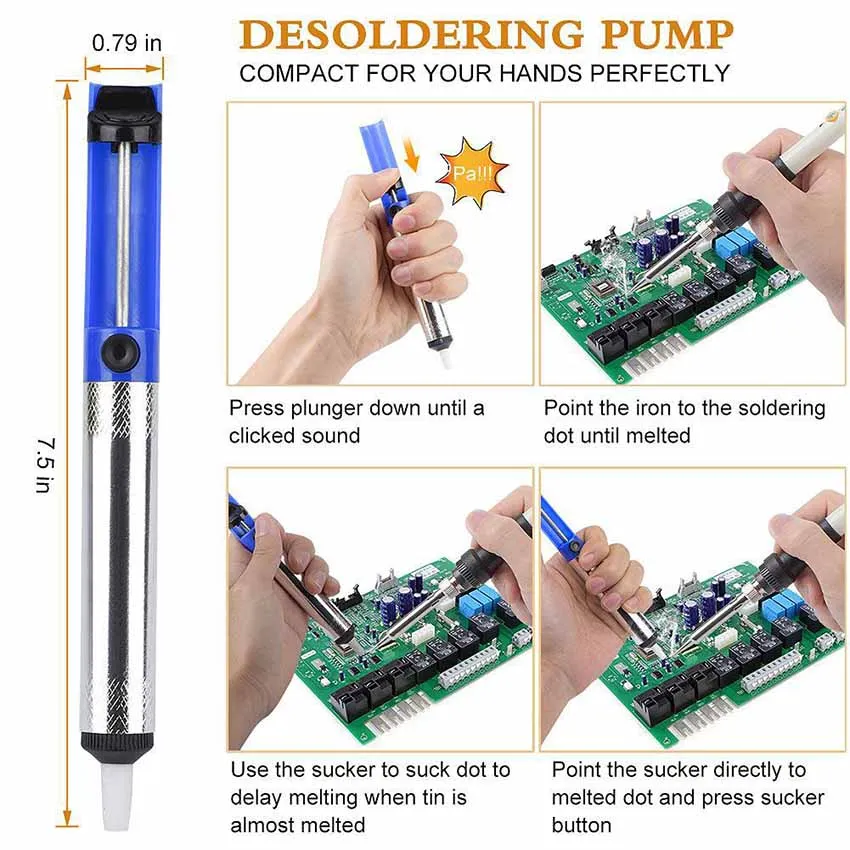 0.79 in

7.5 in

DESOLDERING PUMP

COMPACT FOR YOUR HANDS PERFECTLY

Pa!!!

Press plunger down until a clicked sound

Point the iron to the soldering dot until melted

Use the sucker to suck dot to delay melting when tin is almost melted

Point the sucker directly to melted dot and press sucker button