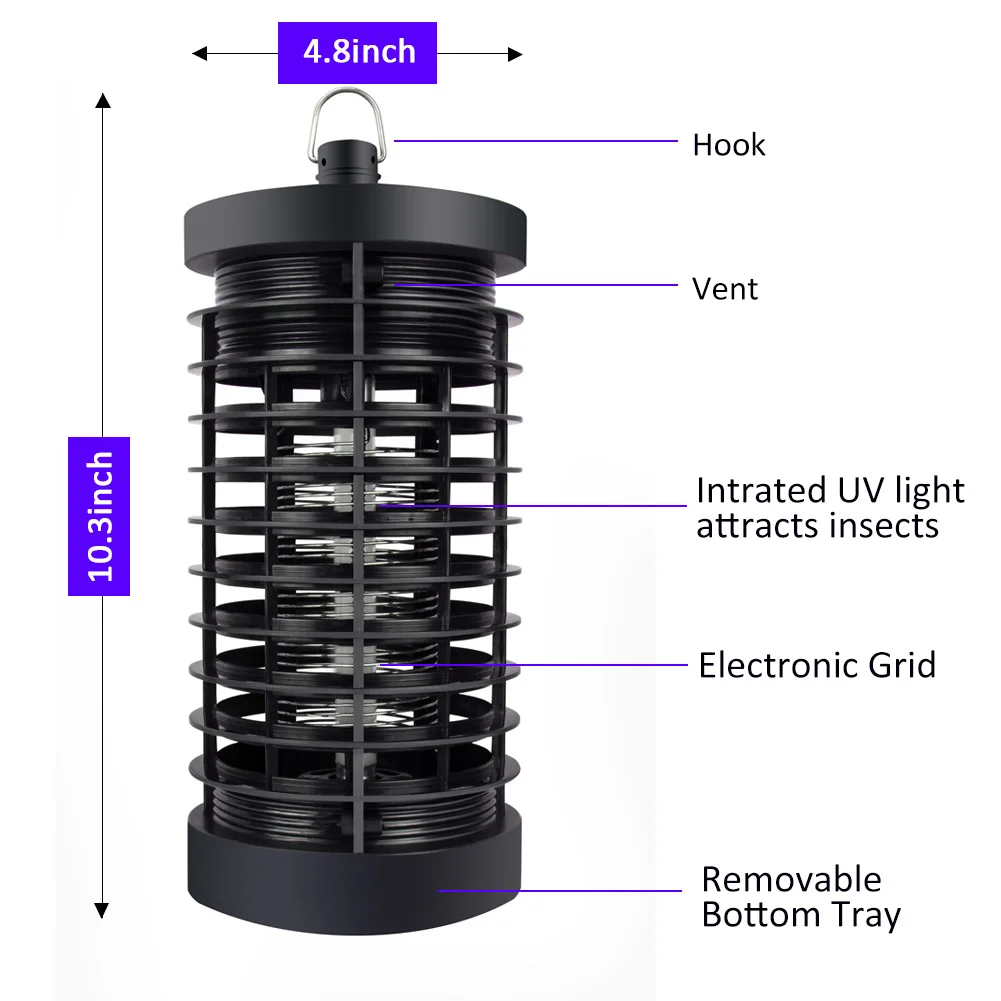 4.8inch

10.3inch

Hook

Vent

Intrated UV light attracts insects

Electronic Grid

Removable Bottom Tray