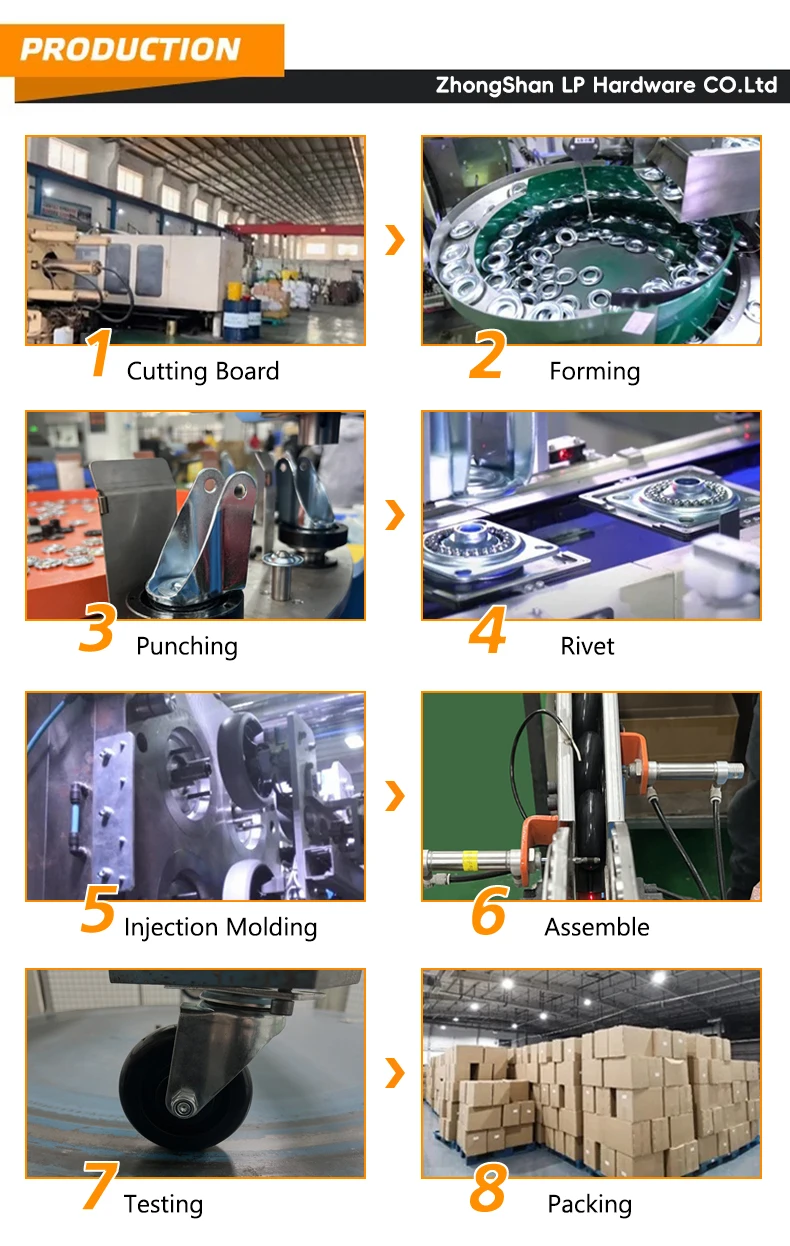 PRODUCTION

ZhongShan LP Hardware CO.Ltd

1 Cutting Board

2 Forming

3 Punching

4 Rivet

5 Injection Molding

6 Assemble

7 Testing

8 Packing