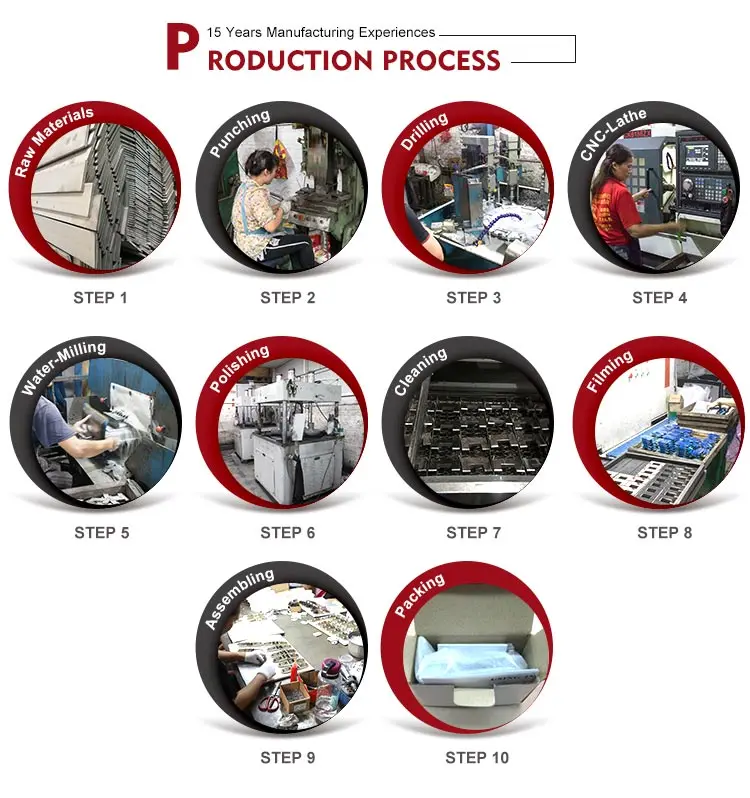 15 Years Manufacturing Experiences

PRODUCTION PROCESS

Raw Materials
STEP 1

Punching
STEP 2

Drilling
STEP 3

CNC-Lathe
STEP 4

Water-Milling
STEP 5

Polishing
STEP 6

Cleaning
STEP 7

Filming
STEP 8

Assembling
STEP 9

Packing
STEP 10