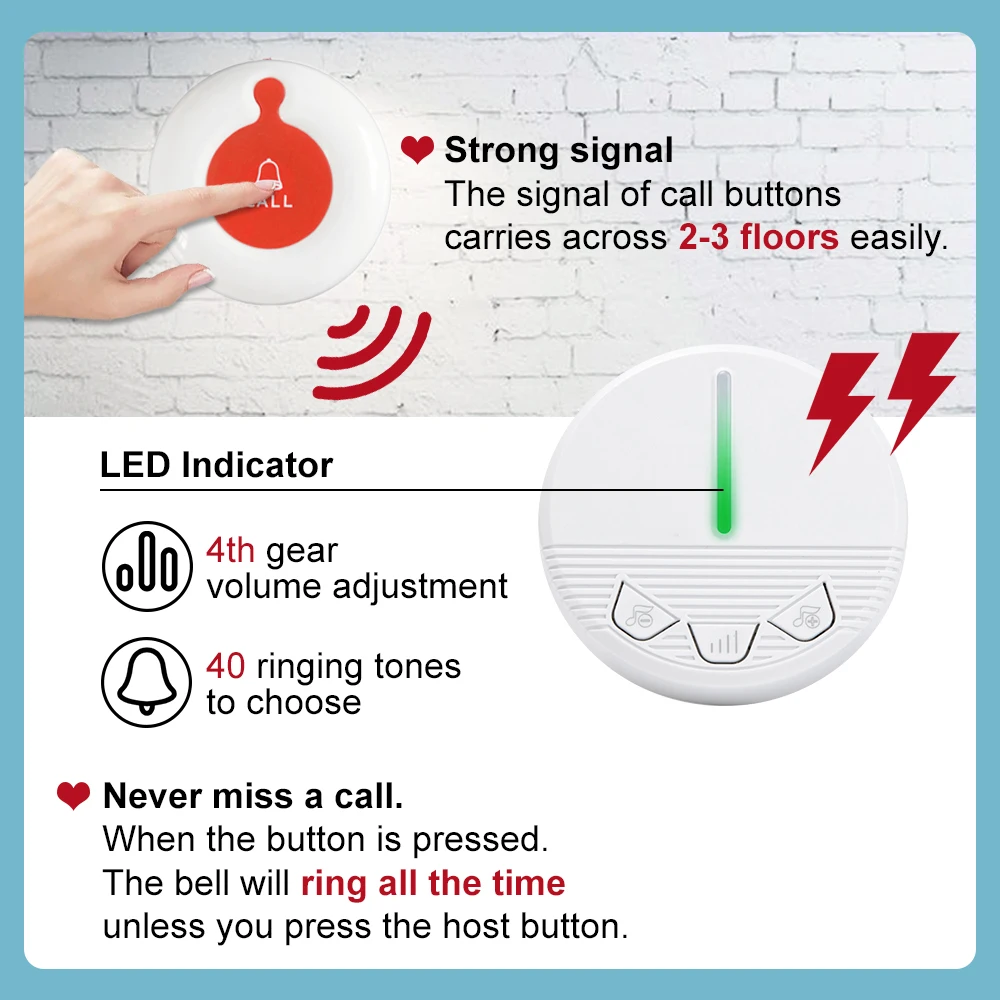 CALL

Strong signal
The signal of call buttons carries across 2-3 floors easily.

LED Indicator

4th gear volume adjustment

40 ringing tones to choose

Never miss a call.
When the button is pressed.
The bell will ring all the time unless you press the host button.