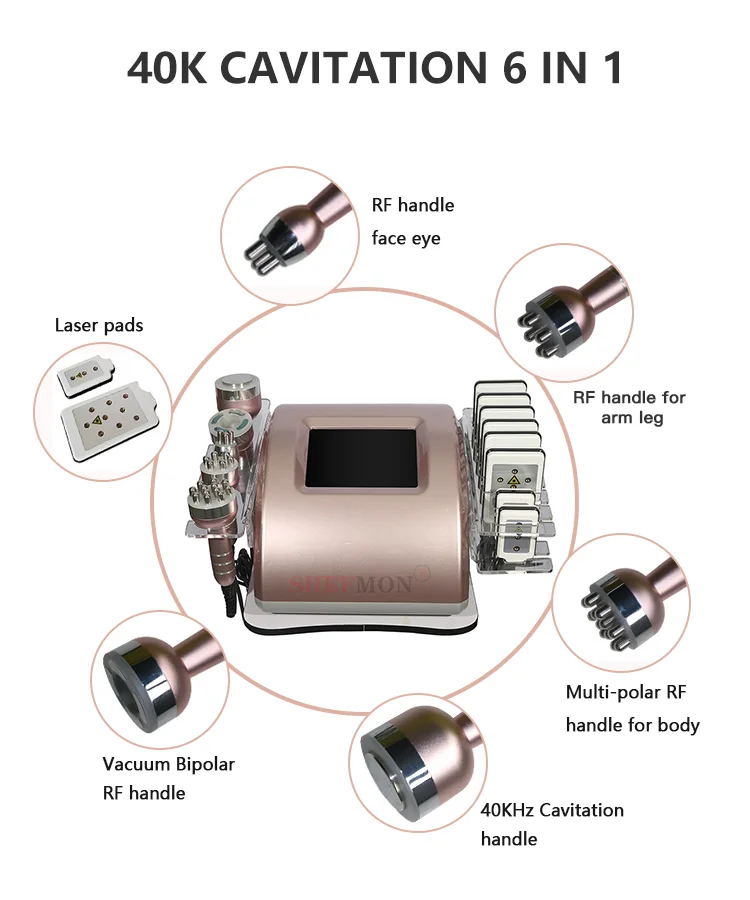 40K CAVITATION 6 IN 1

RF handle
face eye

Laser pads

RF handle for
arm leg

SHEFMON

Multi-polar RF
handle for body

Vacuum Bipolar
RF handle

40KHz Cavitation
handle