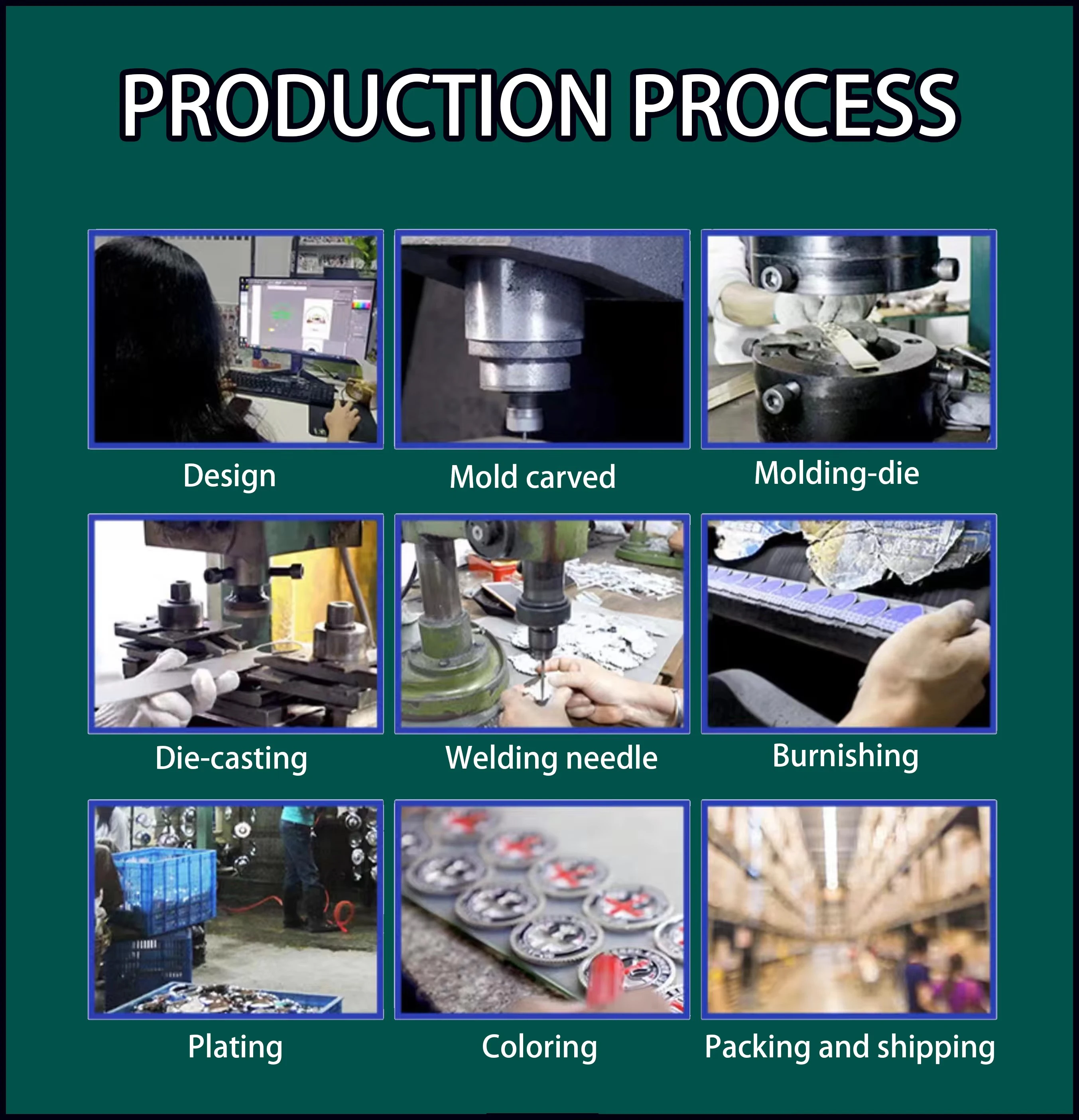 PRODUCTION PROCESS

Design

Mold carved

Molding-die

Die-casting

Welding needle

Burnishing

Plating

Coloring

Packing and shipping