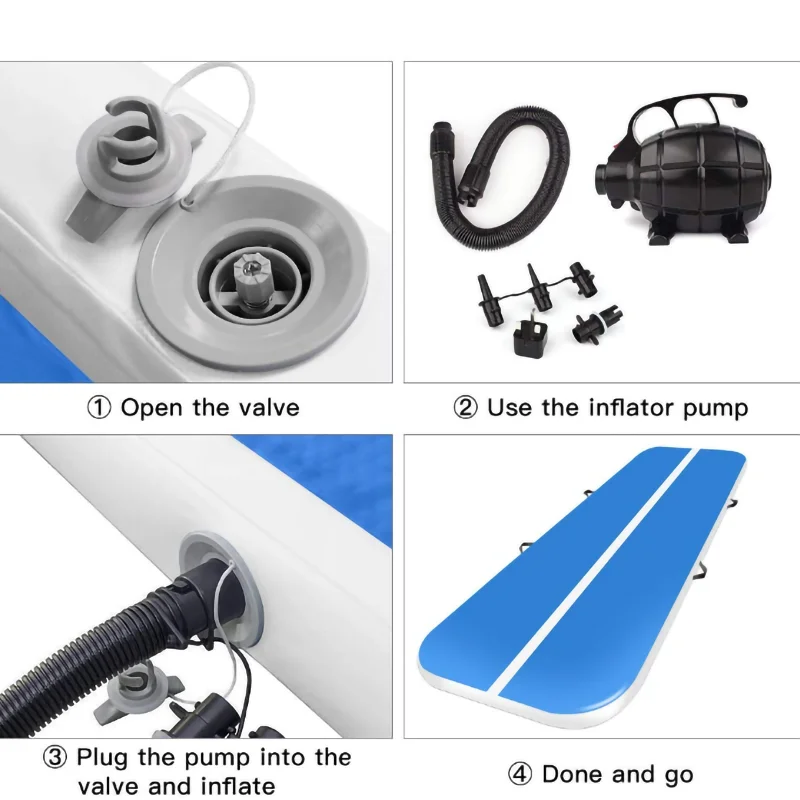 ① Open the valve

② Use the inflator pump

③ Plug the pump into the valve and inflate

④ Done and go