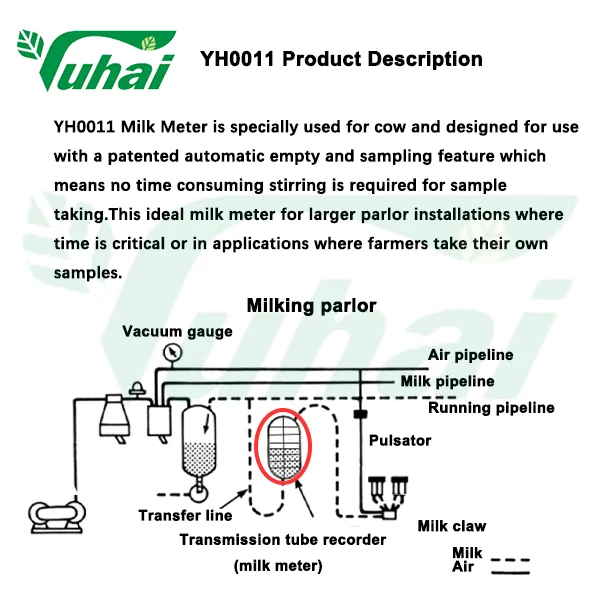 Yuhai

YH0011 Product Description

YH0011 Milk Meter is specially used for cow and designed for use with a patented automatic empty and sampling feature which means no time consuming stirring is required for sample taking.This ideal milk meter for larger parlor installations where time is critical or in applications where farmers take their own samples.

Milking parlor

Vacuum gauge

Air pipeline

Milk pipeline

Running pipeline

Pulsator

Transfer line

Transmission tube recorder

(milk meter)

Milk claw

Milk

Air