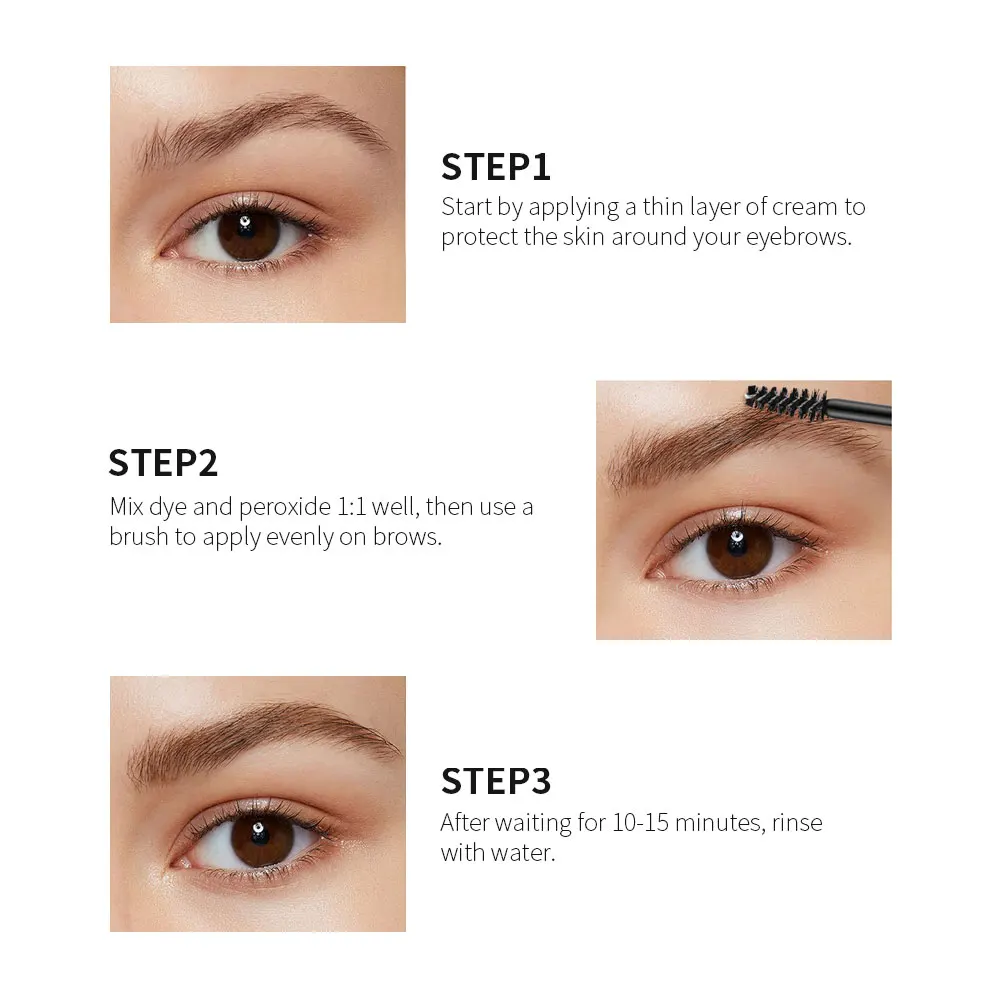 STEP1
Start by applying a thin layer of cream to protect the skin around your eyebrows.

STEP2
Mix dye and peroxide 1:1 well, then use a brush to apply evenly on brows.

STEP3
After waiting for 10-15 minutes, rinse with water.