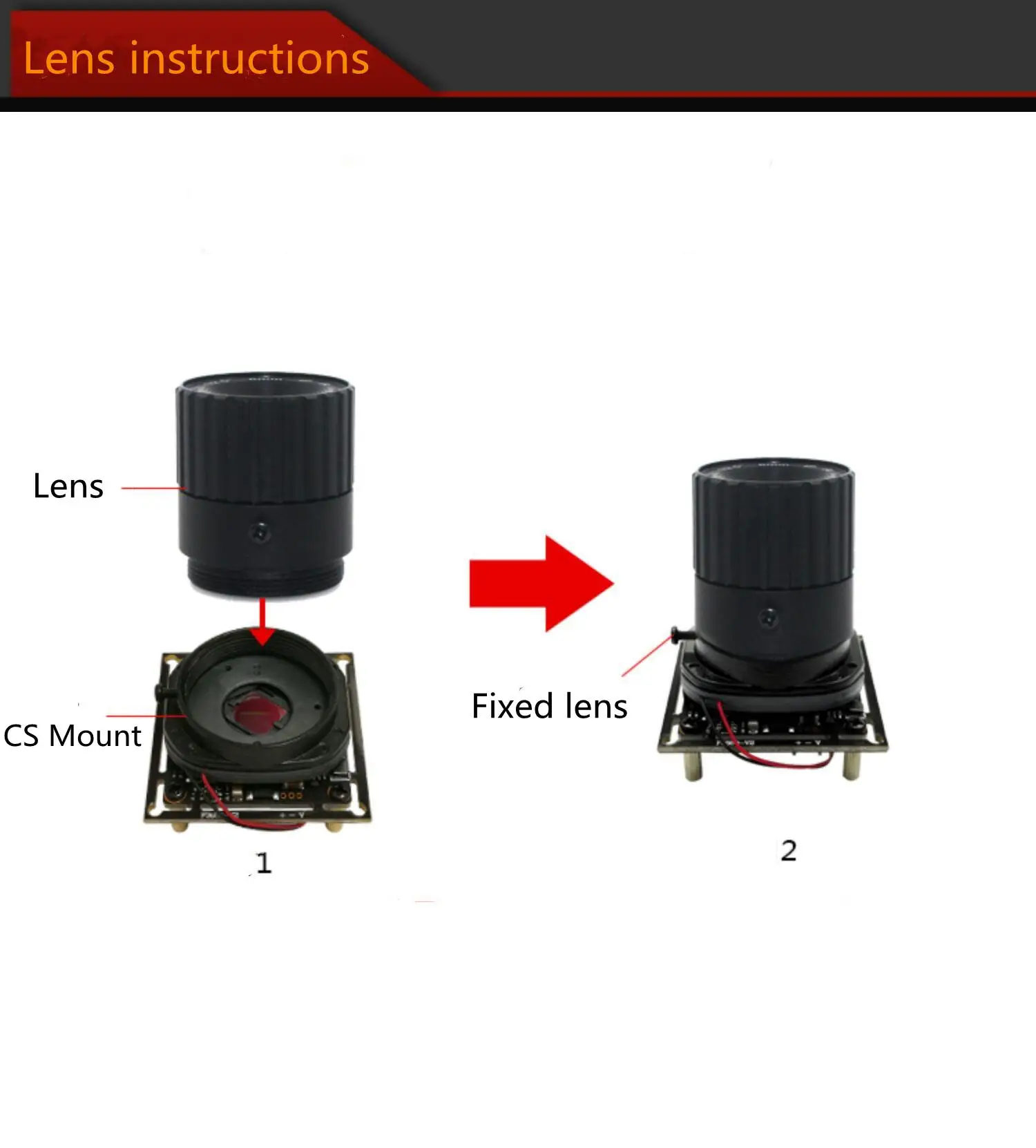 Lens instructions

Lens

CS Mount

1

Fixed lens

2