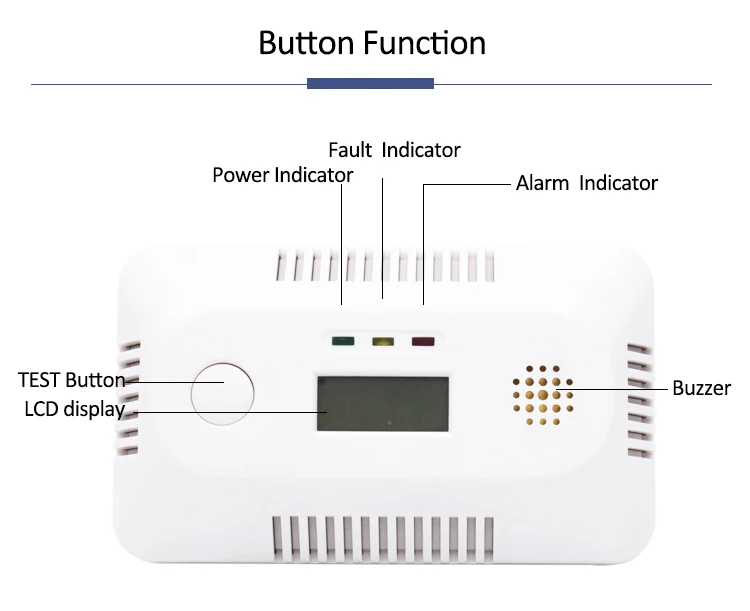 Button Function

Fault Indicator
Power Indicator
Alarm Indicator

TEST Button
LCD display
Buzzer