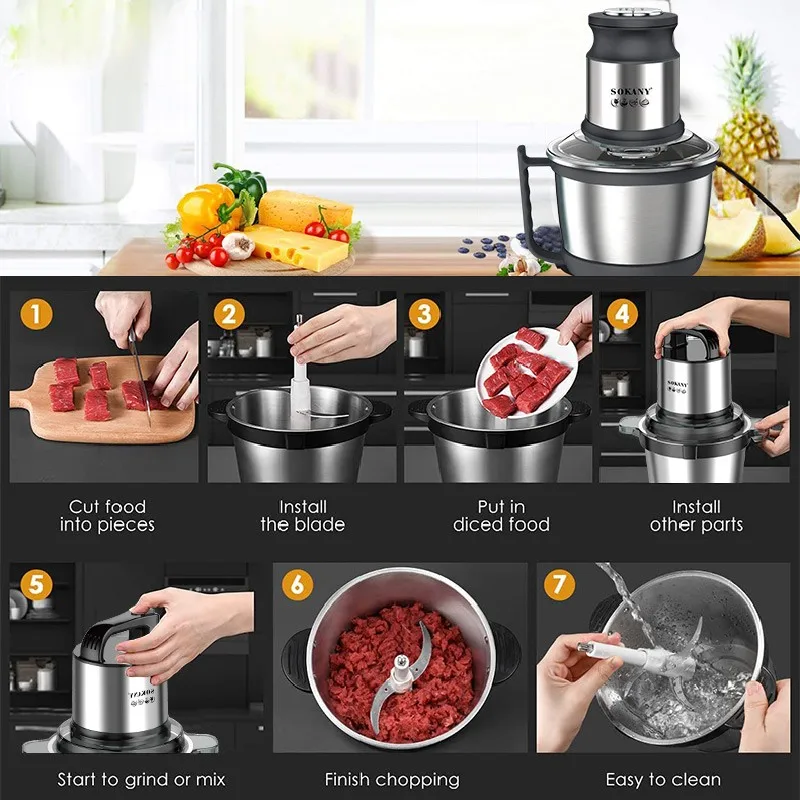 SOKANY

1
Cut food into pieces

2
Install the blade

3
Put in diced food

4
SOKANY
Install other parts

5
SOKANY
Start to grind or mix

6
Finish chopping

7
Easy to clean