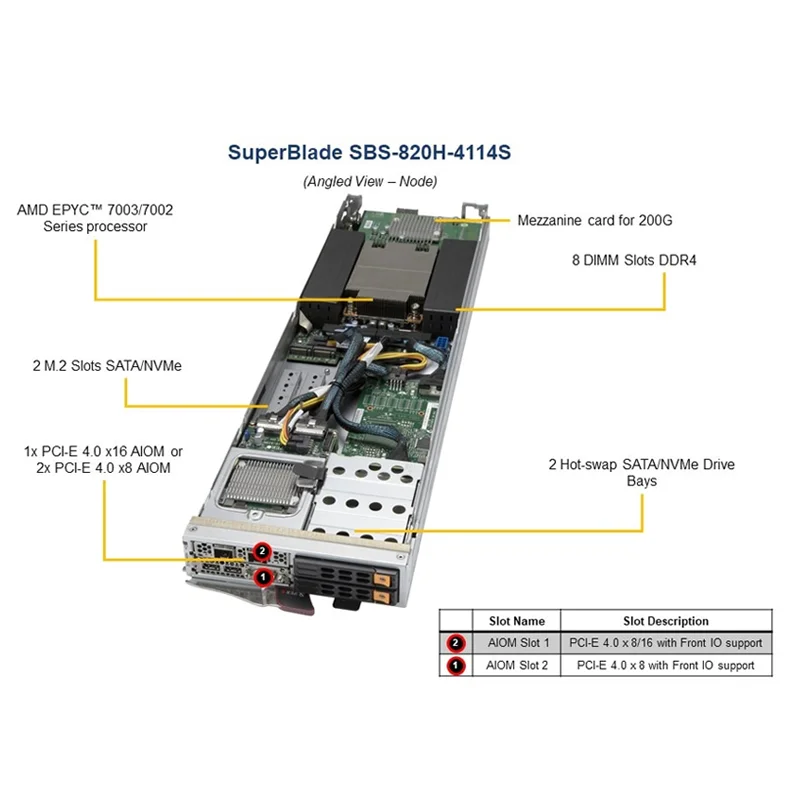 SuperBlade SBS-820H-4114S

(Angled View – Node)

AMD EPYC™ 7003/7002 Series processor

Mezzanine card for 200G

8 DIMM Slots DDR4

2 M.2 Slots SATA/NVMe

1x PCI-E 4.0 x16 AIOM or 2x PCI-E 4.0 x8 AIOM

2 Hot-swap SATA/NVMe Drive Bays

2

1

| | Slot Name | Slot Description |
|---|---|---|
| 2 | AIOM Slot 1 | PCI-E 4.0 x 8/16 with Front IO support |
| 1 | AIOM Slot 2 | PCI-E 4.0 x 8 with Front IO support |