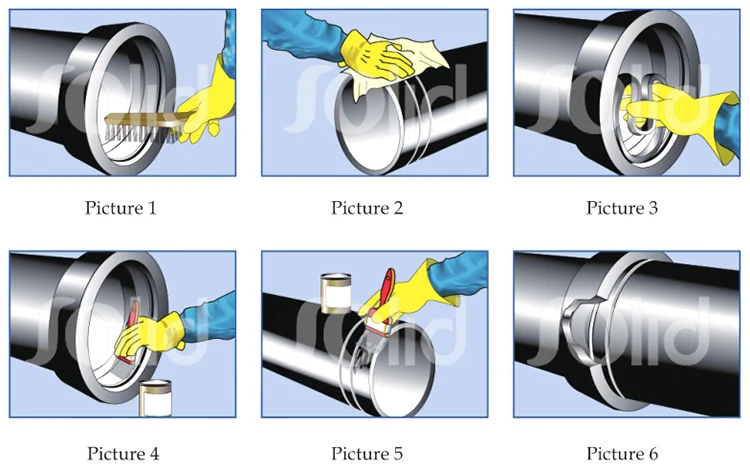 solid

Picture 1

solid

Picture 2

solid

Picture 3

solid

Picture 4

solid

Picture 5

solid

Picture 6