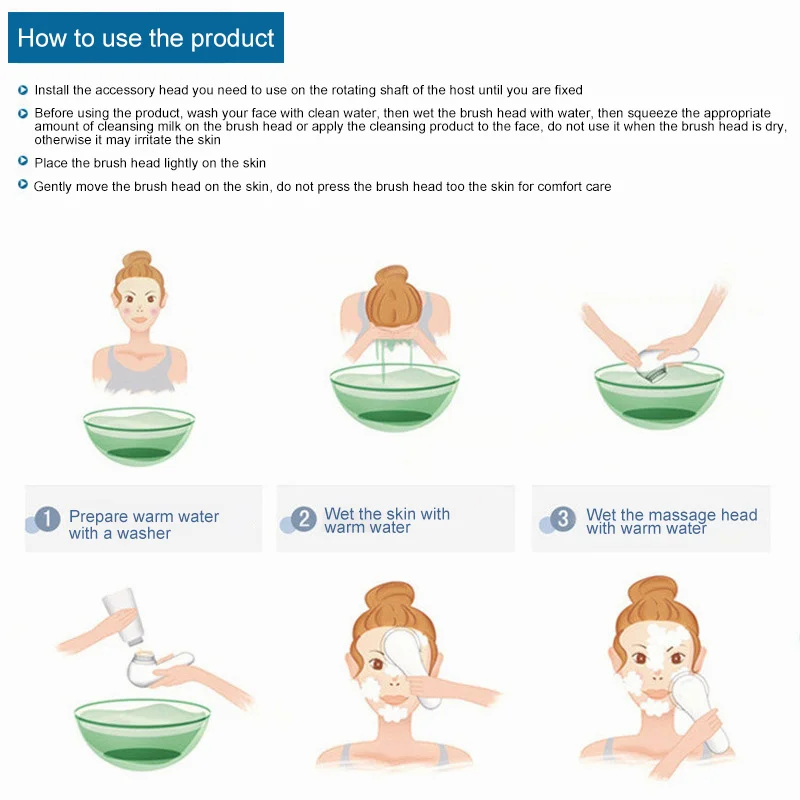 How to use the product

Install the accessory head you need to use on the rotating shaft of the host until you are fixed

Before using the product, wash your face with clean water, then wet the brush head with water, then squeeze the appropriate amount of cleansing milk on the brush head or apply the cleansing product to the face, do not use it when the brush head is dry, otherwise it may irritate the skin

Place the brush head lightly on the skin

Gently move the brush head on the skin, do not press the brush head too the skin for comfort care

1 Prepare warm water with a washer

2 Wet the skin with warm water

3 Wet the massage head with warm water