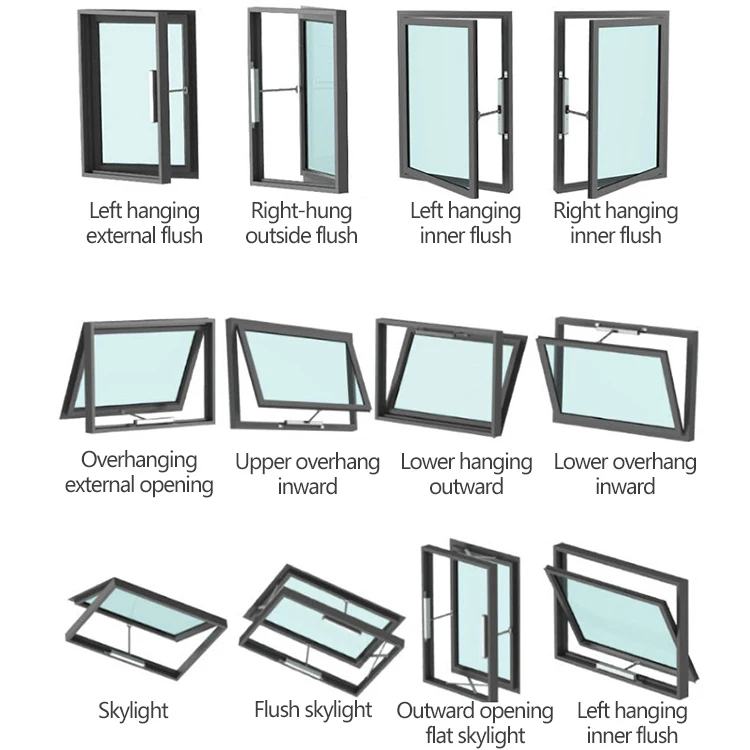 Left hanging external flush

Right-hung outside flush

Left hanging inner flush

Right hanging inner flush

Overhanging external opening

Upper overhang inward

Lower hanging outward

Lower overhang inward

Skylight

Flush skylight

Outward opening flat skylight

Left hanging inner flush