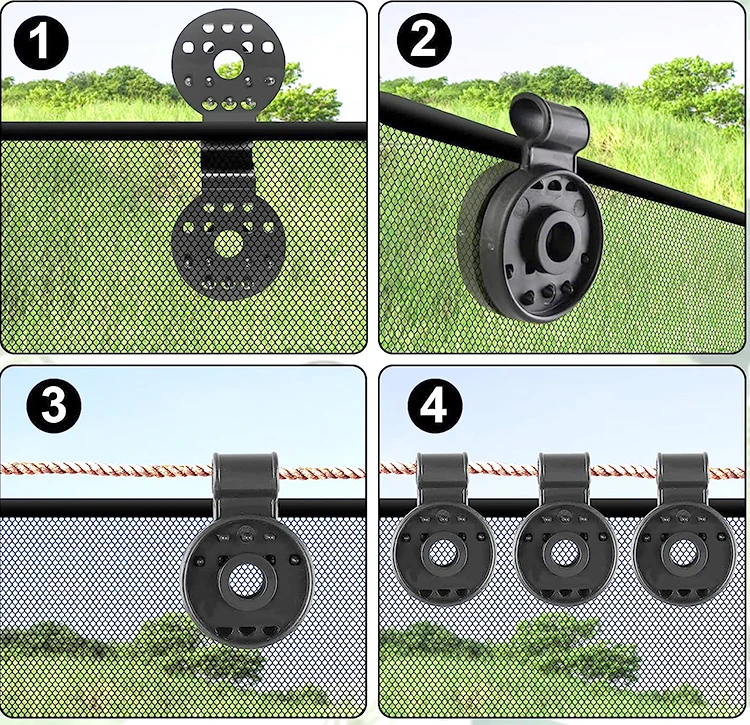 1

2

3

4