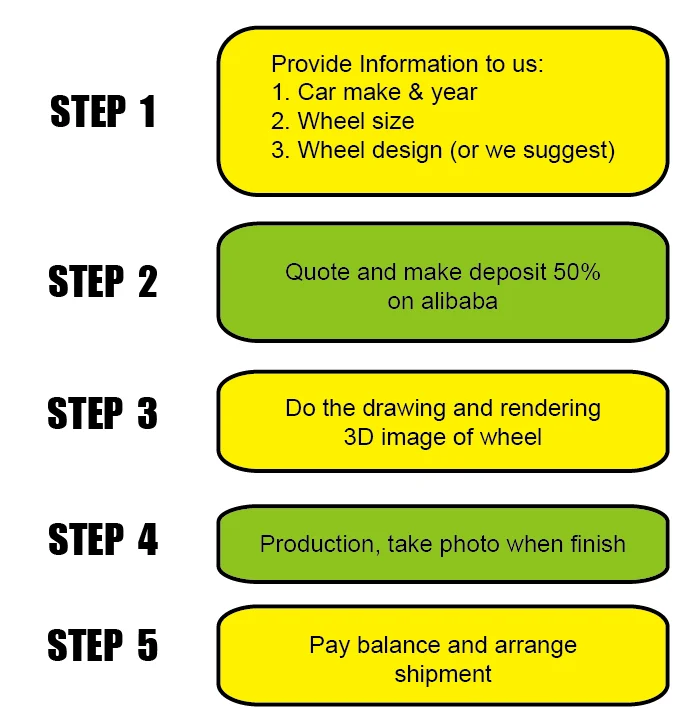 STEP 1

Provide Information to us:
1. Car make & year
2. Wheel size
3. Wheel design (or we suggest)

STEP 2

Quote and make deposit 50% on alibaba

STEP 3

Do the drawing and rendering 3D image of wheel

STEP 4

Production, take photo when finish

STEP 5

Pay balance and arrange shipment