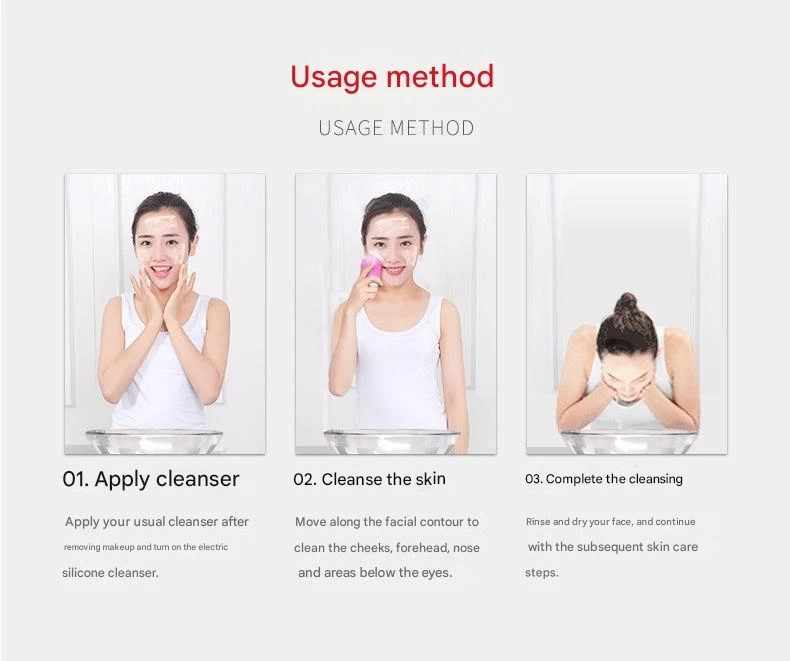 Usage method

USAGE METHOD

01. Apply cleanser

Apply your usual cleanser after removing makeup and turn on the electric silicone cleanser.

02. Cleanse the skin

Move along the facial contour to clean the cheeks, forehead, nose and areas below the eyes.

03. Complete the cleansing

Rinse and dry your face, and continue with the subsequent skin care steps.