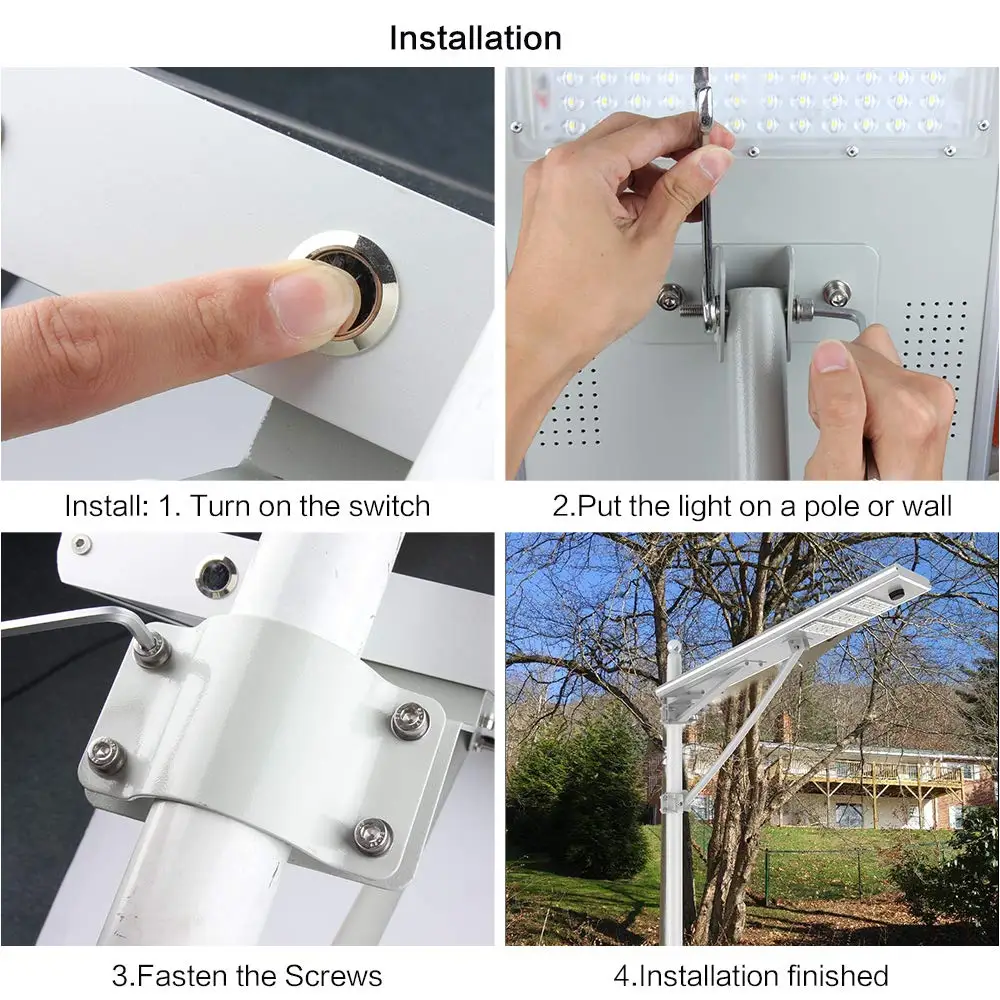 Installation

Install: 1. Turn on the switch

2.Put the light on a pole or wall

3.Fasten the Screws

4.Installation finished