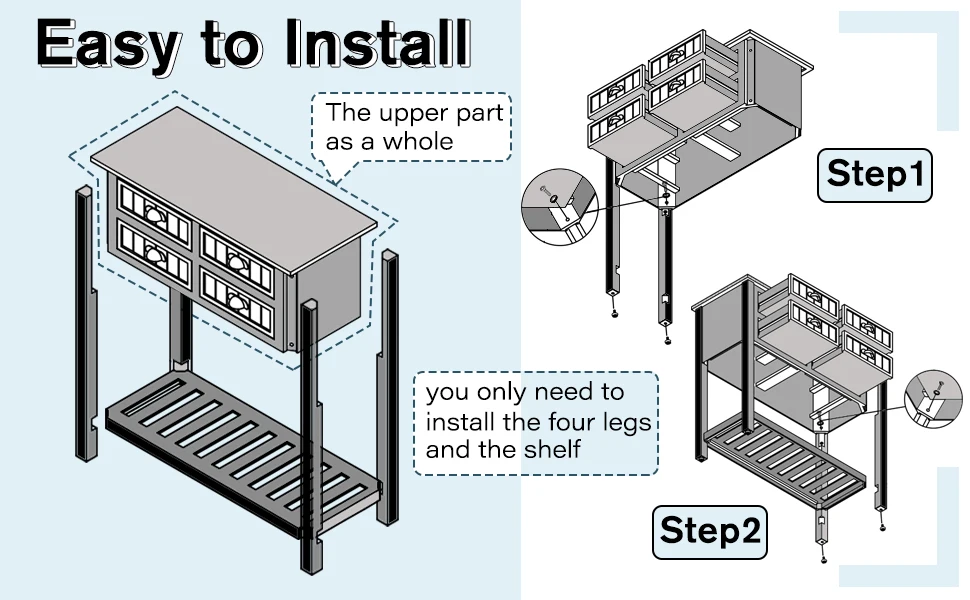 Easy to Install

The upper part as a whole

you only need to install the four legs and the shelf

Step1

Step2