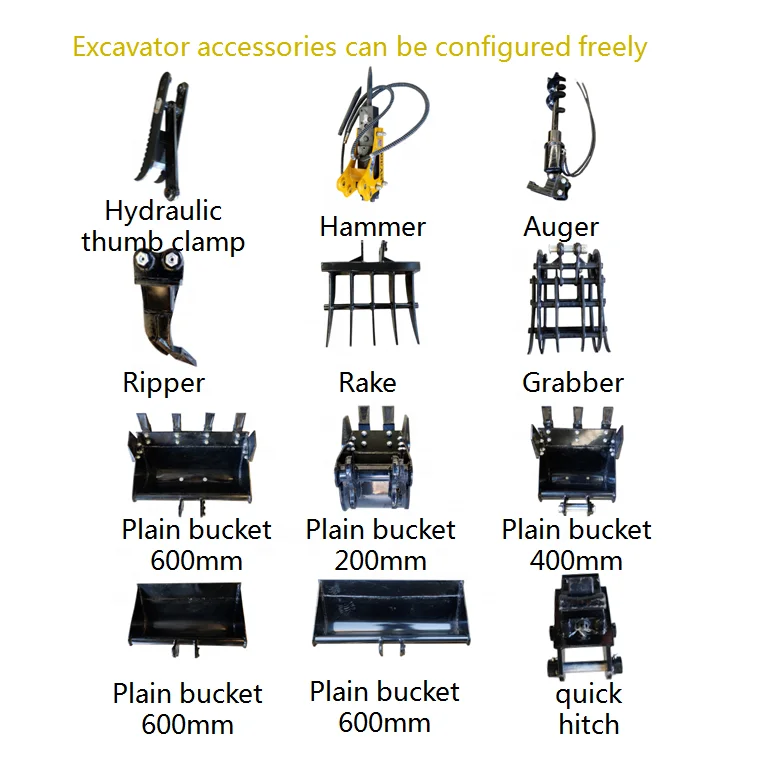 Excavator accessories can be configured freely

Hydraulic thumb clamp

Hammer

Auger

Ripper

Rake

Grabber

Plain bucket 600mm

Plain bucket 200mm

Plain bucket 400mm

Plain bucket 600mm

Plain bucket 600mm

quick hitch