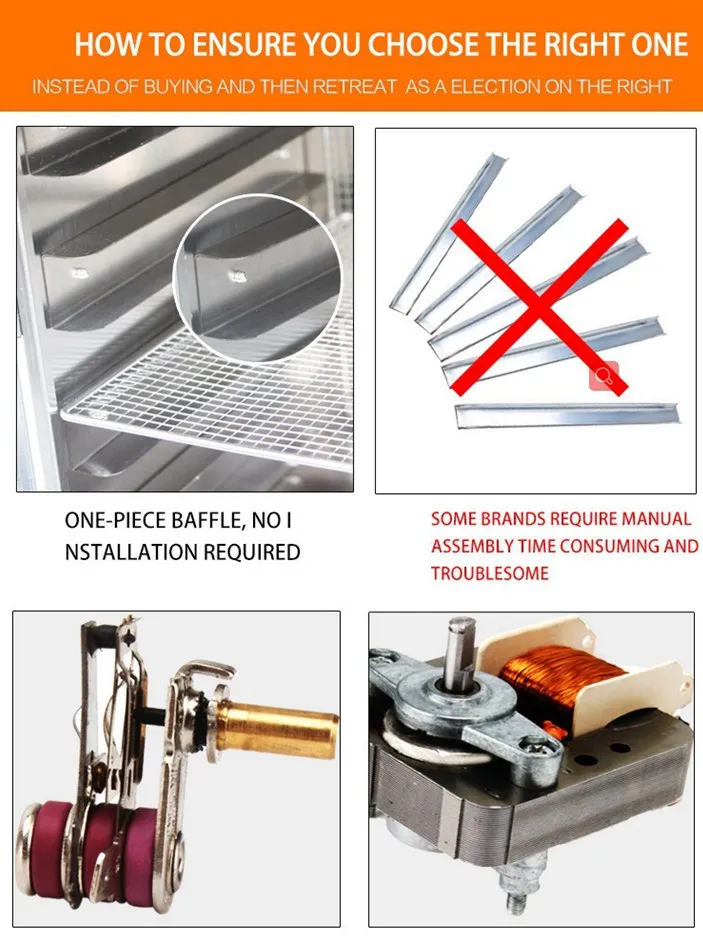 HOW TO ENSURE YOU CHOOSE THE RIGHT ONE

INSTEAD OF BUYING AND THEN RETREAT AS A ELECTION ON THE RIGHT

ONE-PIECE BAFFLE, NO I NSTALLATION REQUIRED

SOME BRANDS REQUIRE MANUAL ASSEMBLY TIME CONSUMING AND TROUBLESOME