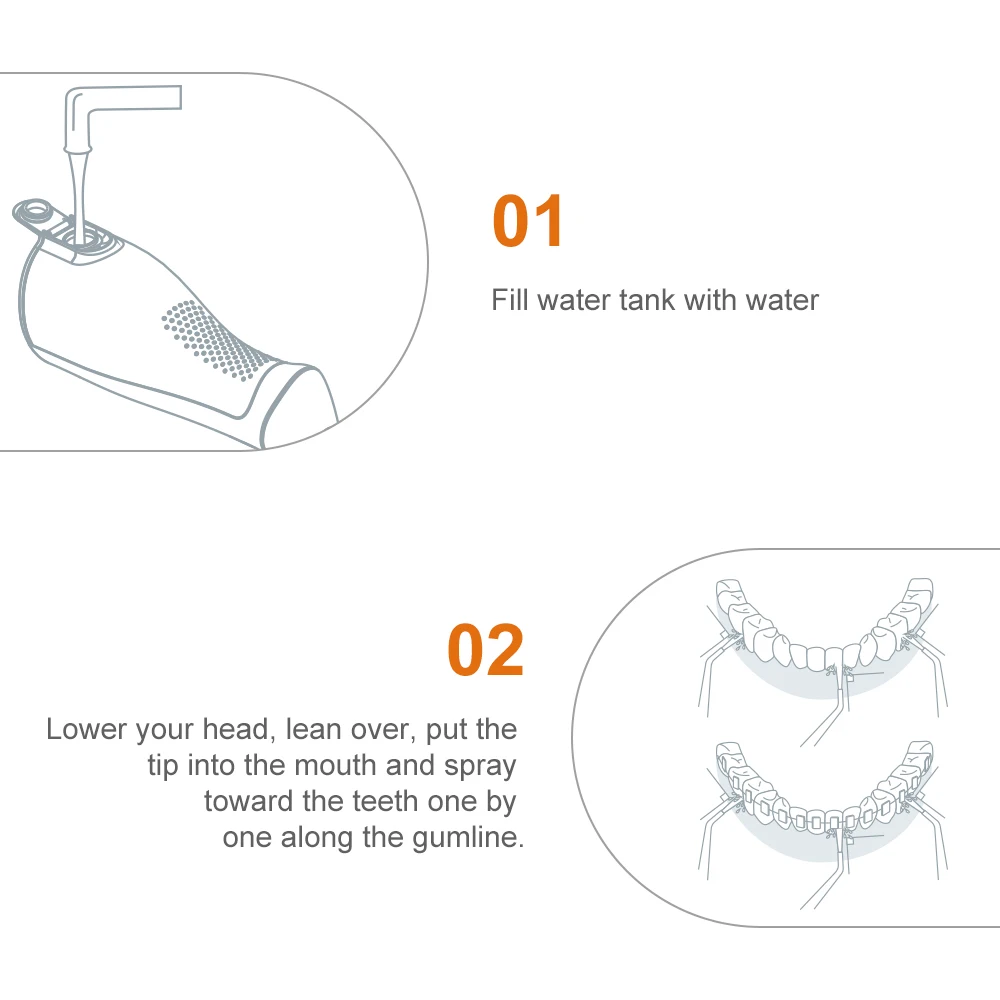 01

Fill water tank with water

02

Lower your head, lean over, put the tip into the mouth and spray toward the teeth one by one along the gumline.