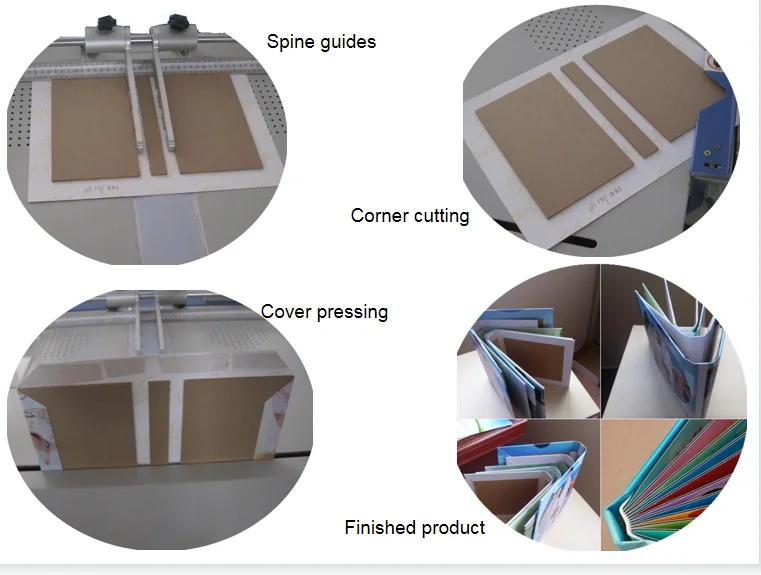 Spine guides

Corner cutting

Cover pressing

Finished product