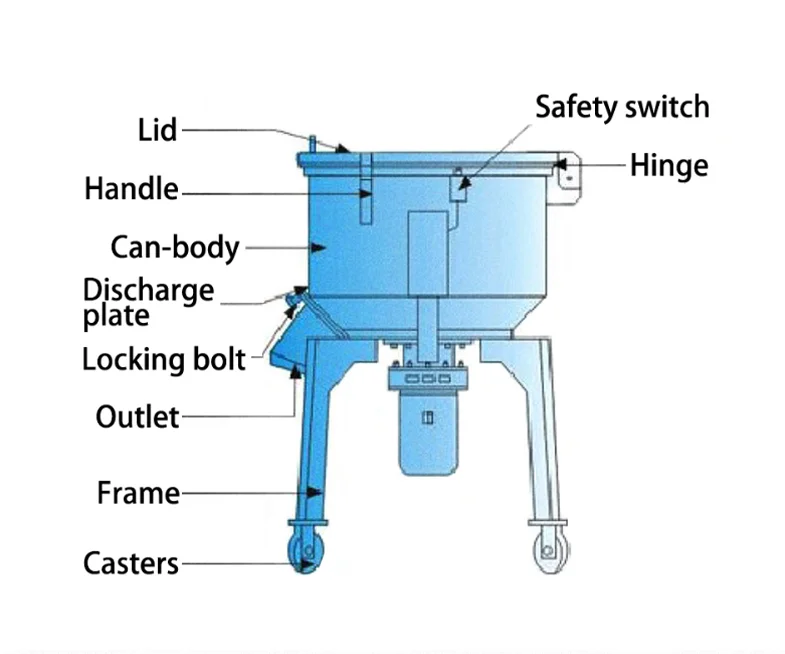 Lid
Handle
Can-body
Discharge plate
Locking bolt
Outlet
Frame
Casters
Safety switch
Hinge