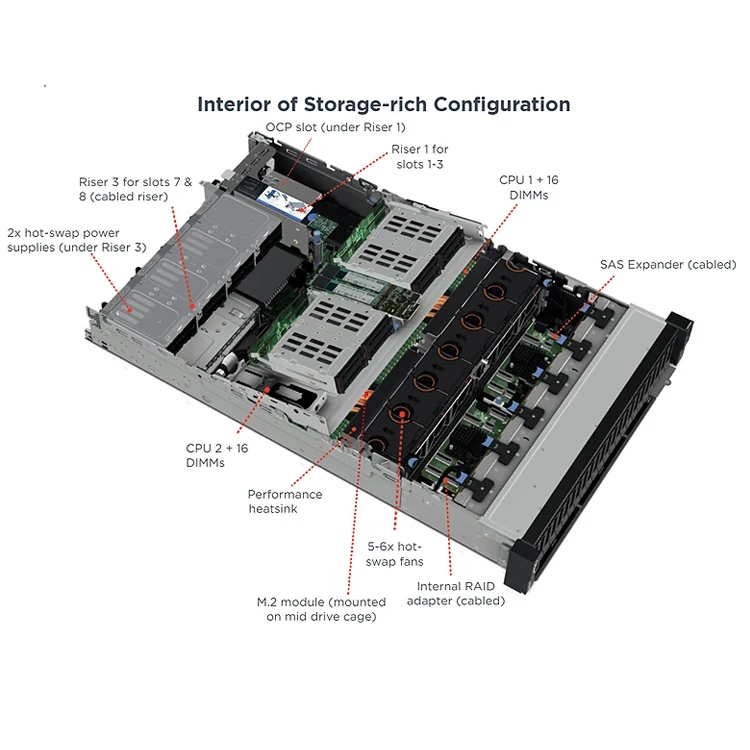 Interior of Storage-rich Configuration

OCP slot (under Riser 1)

Riser 1 for slots 1-3

Riser 3 for slots 7 & 8 (cabled riser)

CPU 1 + 16 DIMMs

2x hot-swap power supplies (under Riser 3)

SAS Expander (cabled)

CPU 2 + 16 DIMMs

Performance heatsink

5-6x hot-swap fans

Internal RAID adapter (cabled)

M.2 module (mounted on mid drive cage)